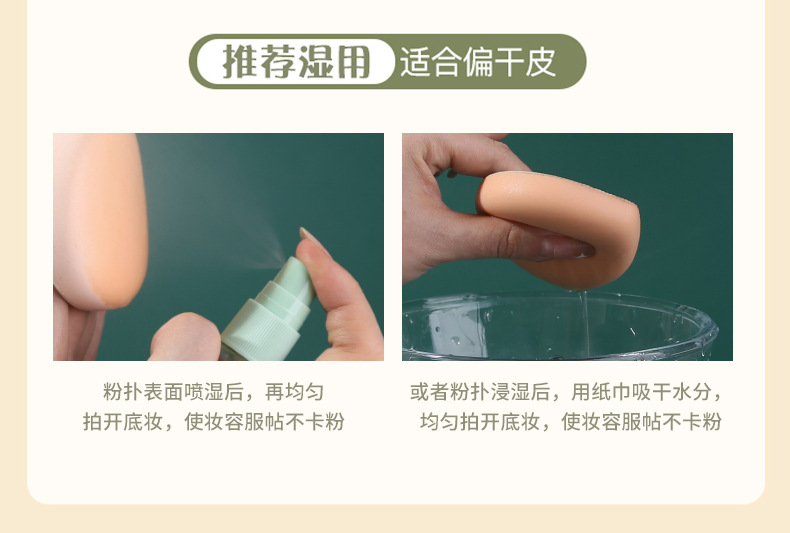 推荐湿用 适合偏干皮

粉扑表面喷湿后，再均匀拍开底妆，使妆容服帖不卡粉

或者粉扑浸湿后，用纸巾吸干水分，均匀拍开底妆，使妆容服帖不卡粉