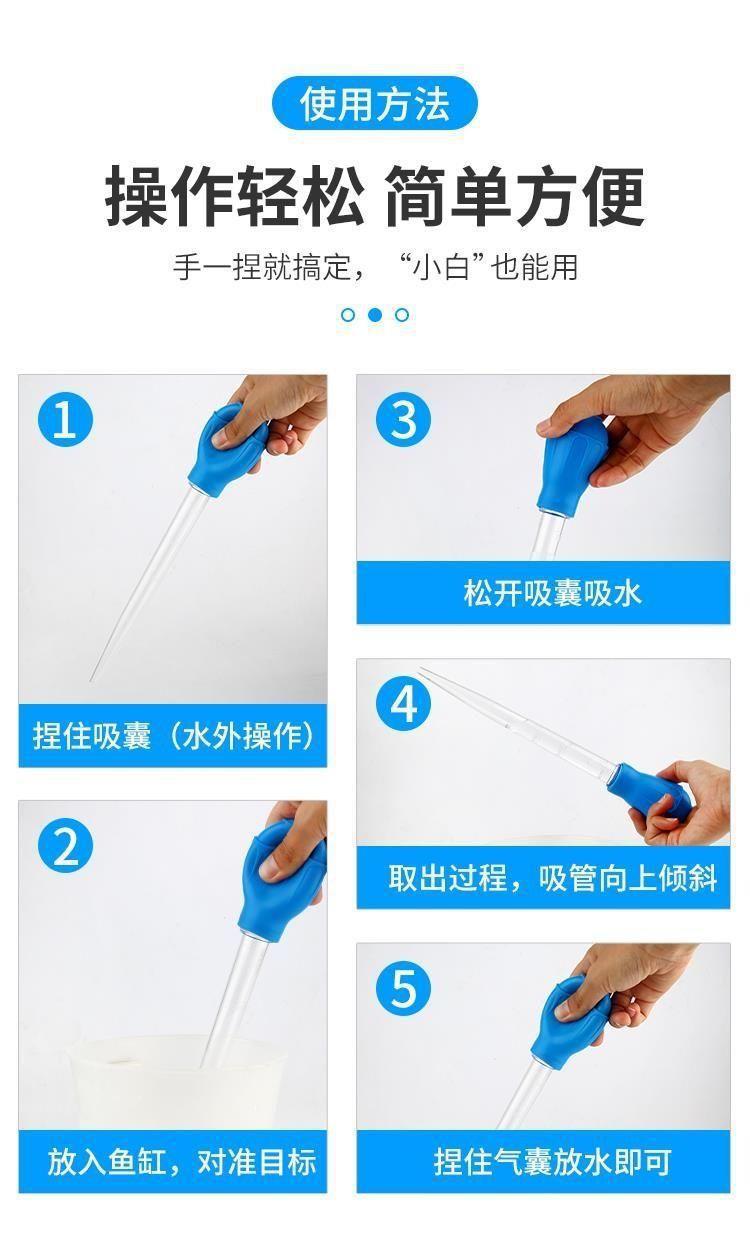 使用方法

操作轻松 简单方便

手一捏就搞定，“小白”也能用

1
捏住吸囊（水外操作）

2
放入鱼缸，对准目标

3
松开吸囊吸水

4
取出过程，吸管向上倾斜

5
捏住气囊放水即可