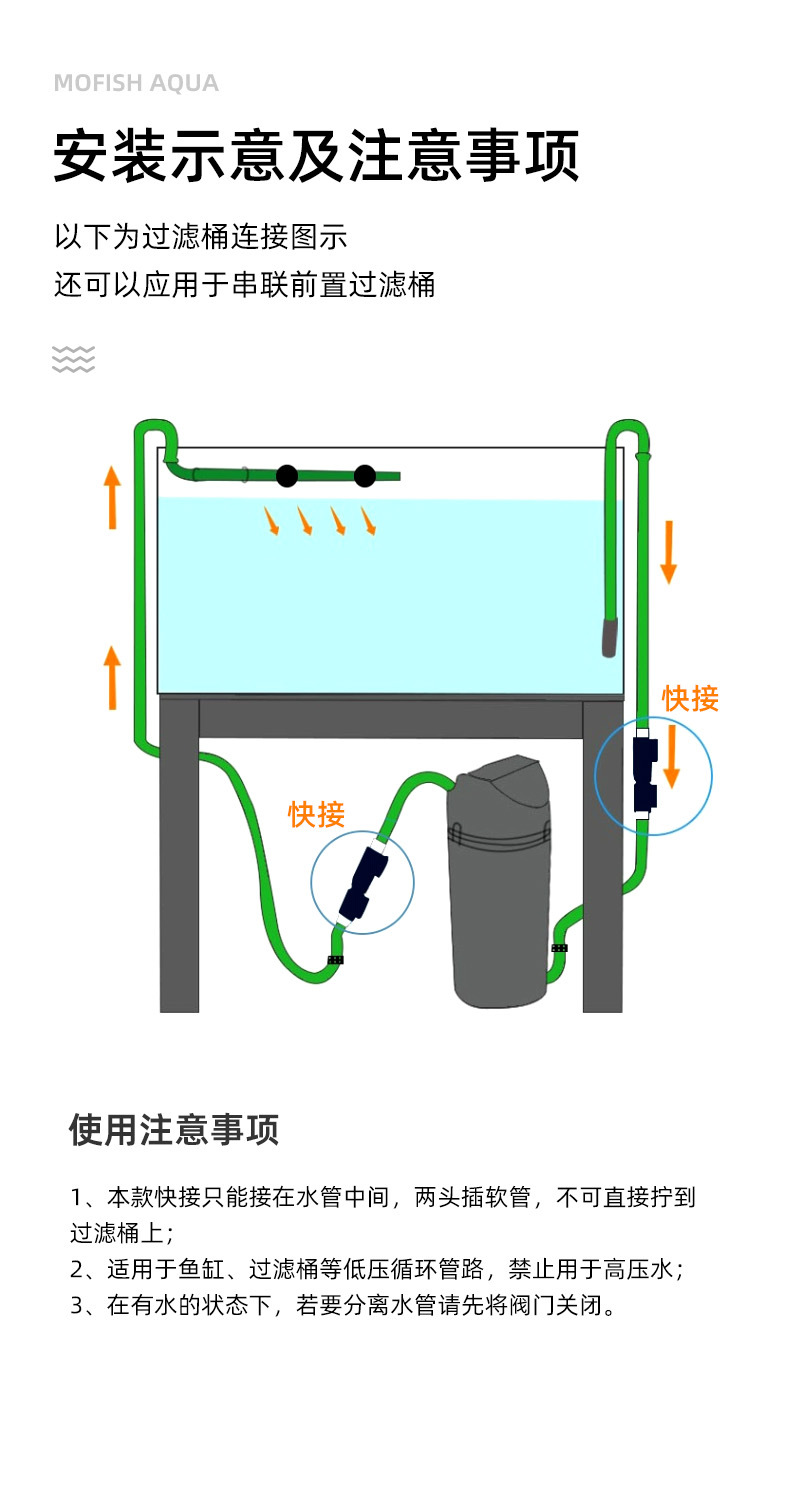 MOFISH AQUA

安装示意及注意事项

以下为过滤桶连接图示
还可以应用于串联前置过滤桶

快接

快接

使用注意事项

1、本款快接只能接在水管中间，两头插软管，不可直接拧到过滤桶上；
2、适用于鱼缸、过滤桶等低压循环管路，禁止用于高压水；
3、在有水的状态下，若要分离水管请先将阀门关闭。