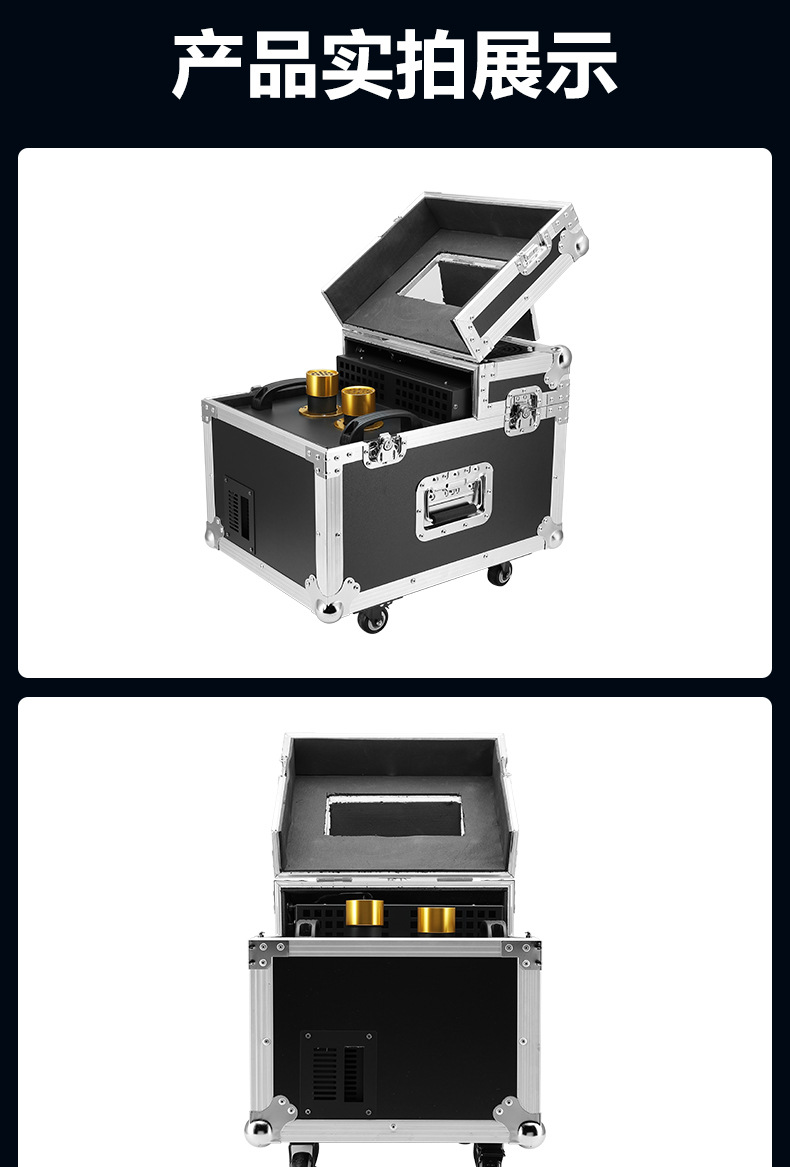 产品实拍展示