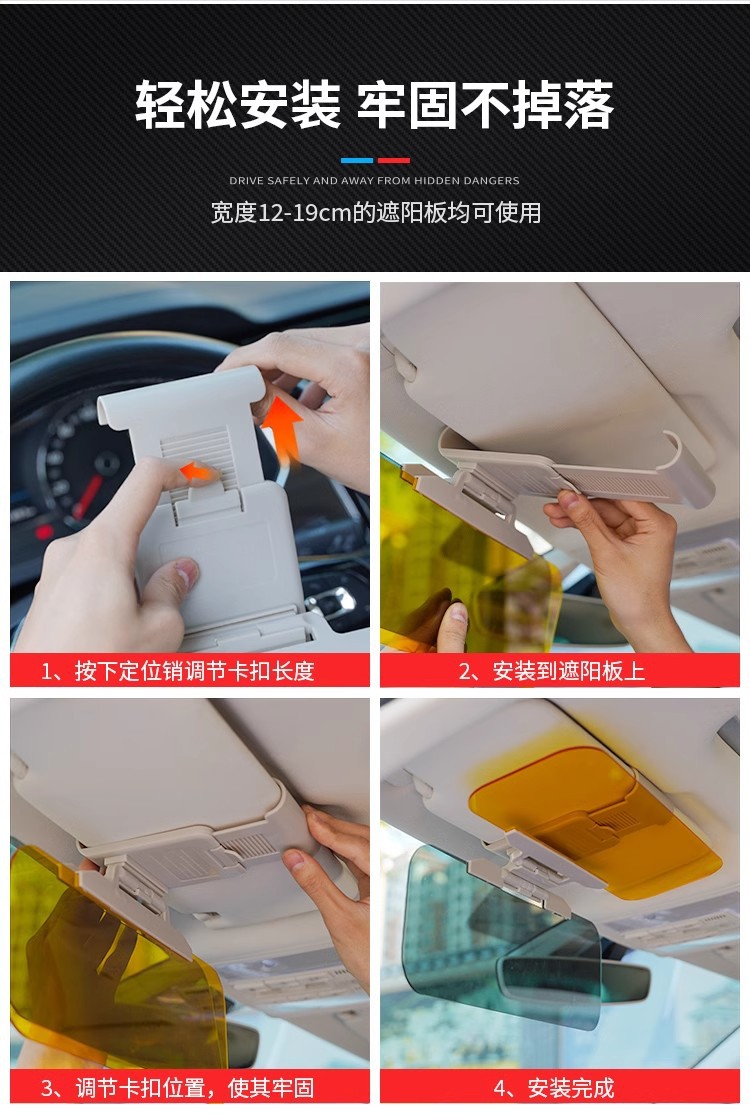 轻松安装 牢固不掉落

DRIVE SAFELY AND AWAY FROM HIDDEN DANGERS

宽度12-19cm的遮阳板均可使用

1、按下定位销调节卡扣长度

2、安装到遮阳板上

3、调节卡扣位置，使其牢固

4、安装完成