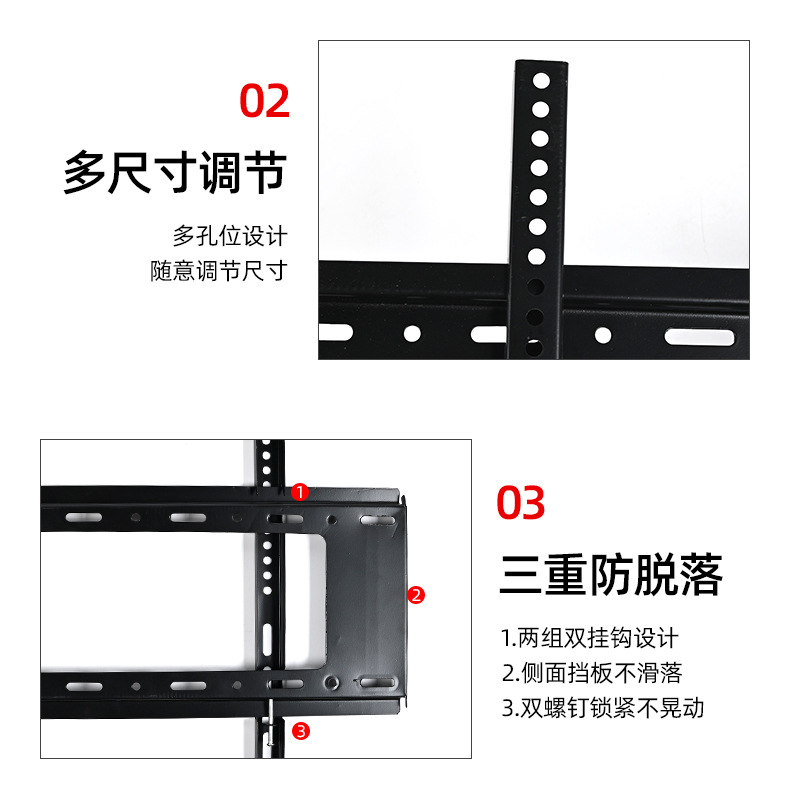 02

多尺寸调节

多孔位设计
随意调节尺寸

1

2

3

03

三重防脱落

1.两组双挂钩设计
2.侧面挡板不滑落
3.双螺钉锁紧不晃动