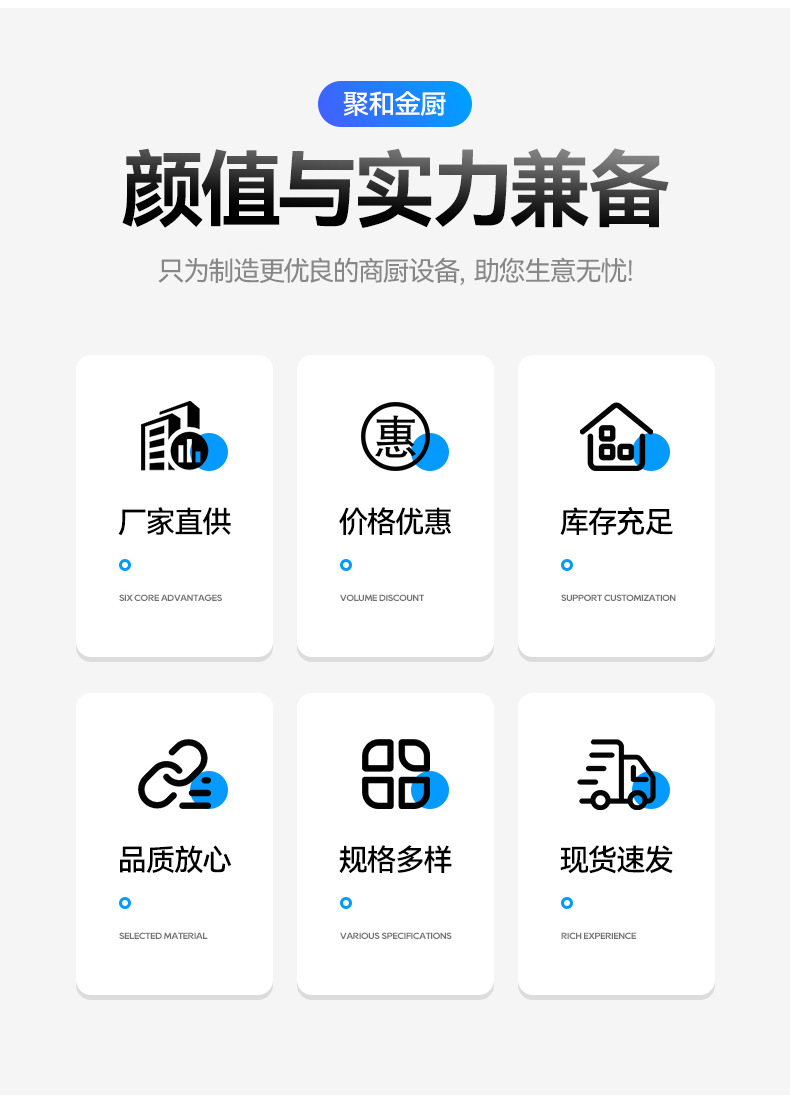 聚和金厨

颜值与实力兼备

只为制造更优良的商厨设备，助您生意无忧!

惠

厂家直供

SIX CORE ADVANTAGES

价格优惠

VOLUME DISCOUNT

库存充足

SUPPORT CUSTOMIZATION

品质放心

SELECTED MATERIAL

规格多样

VARIOUS SPECIFICATIONS

现货速发

RICH EXPERIENCE