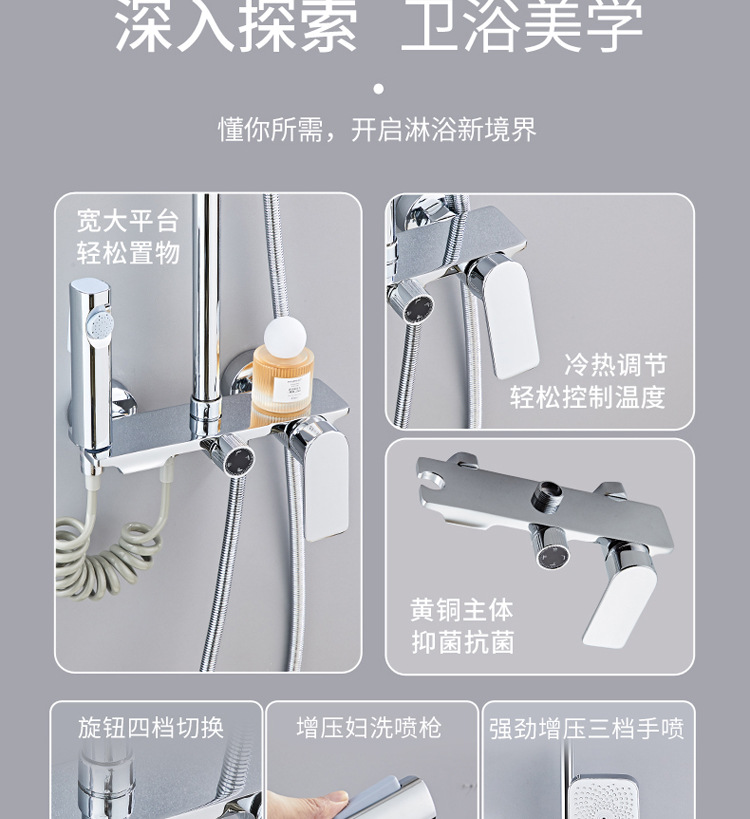 深入探索 卫浴美学

懂你所需，开启淋浴新境界

宽大平台
轻松置物

冷热调节
轻松控制温度

黄铜主体
抑菌抗菌

旋钮四档切换

增压妇洗喷枪

强劲增压三档手喷