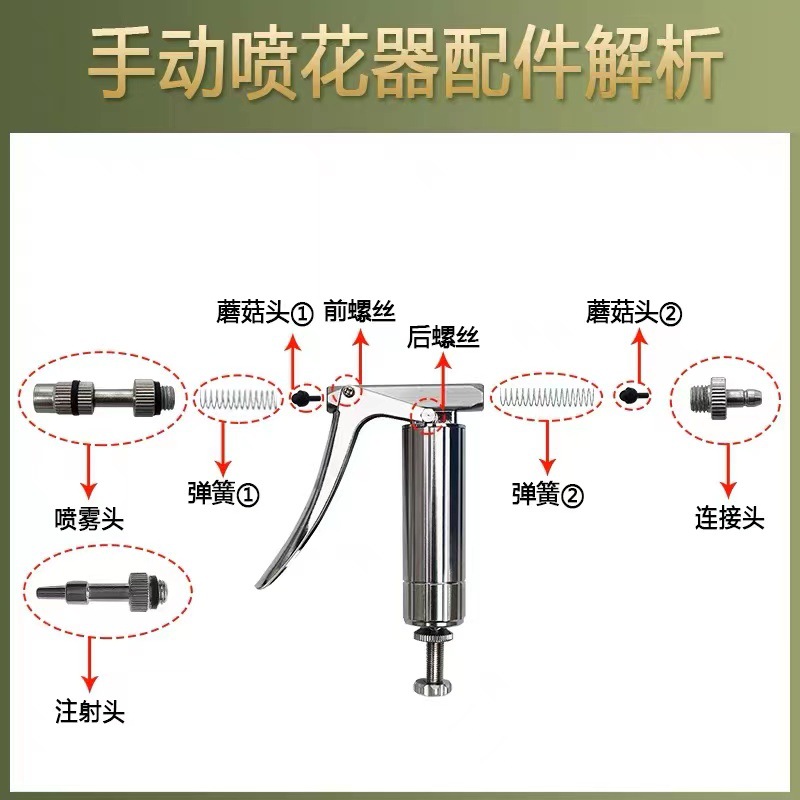 手动喷花器配件解析

蘑菇头①

前螺丝

后螺丝

蘑菇头②

弹簧①

弹簧②

喷雾头

连接头

注射头