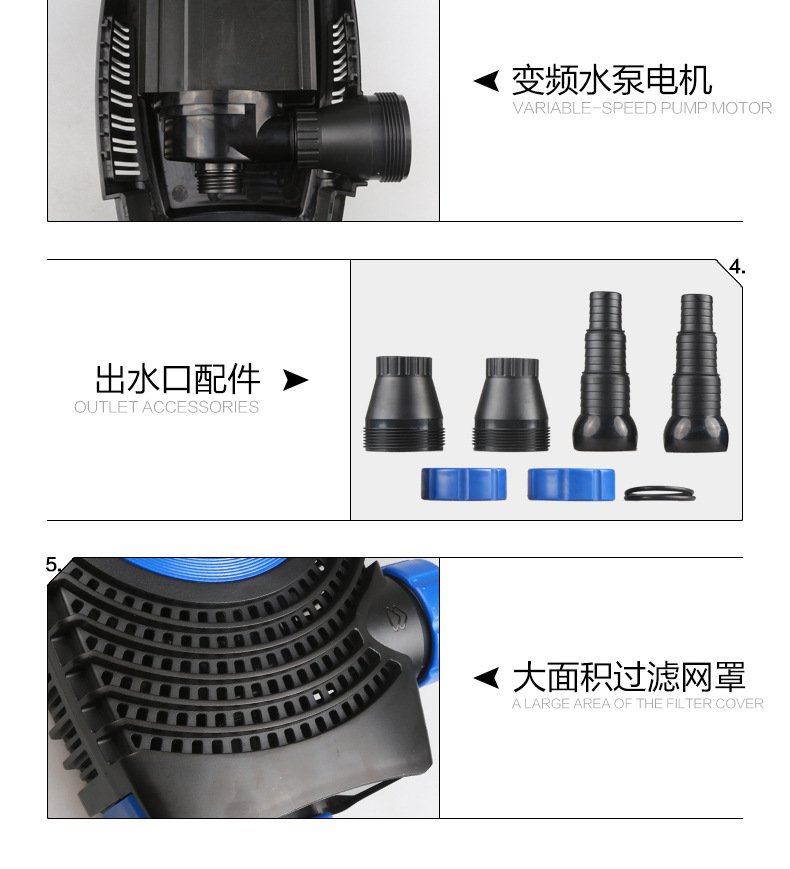 变频水泵电机
VARIABLE-SPEED PUMP MOTOR

4.

出水口配件
OUTLET ACCESSORIES

5.

大面积过滤网罩
A LARGE AREA OF THE FILTER COVER