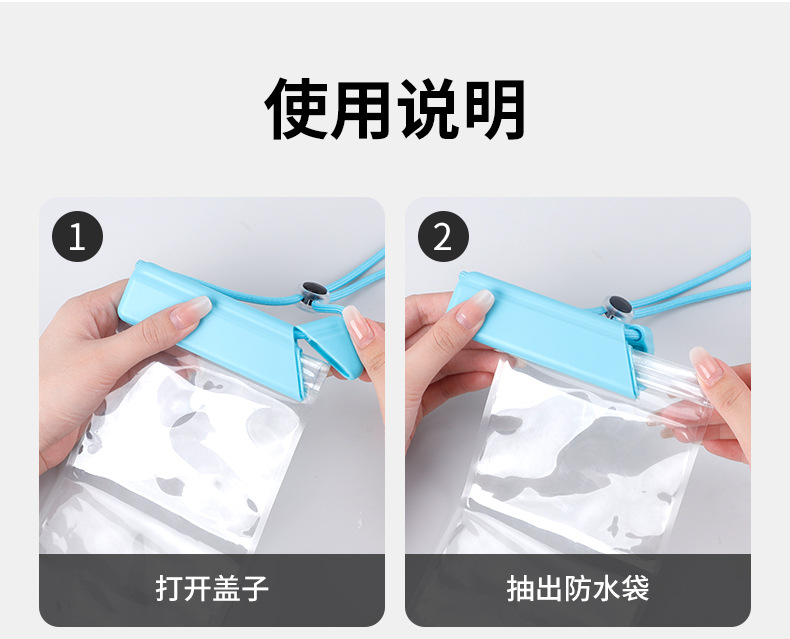 使用说明

1

打开盖子

2

抽出防水袋