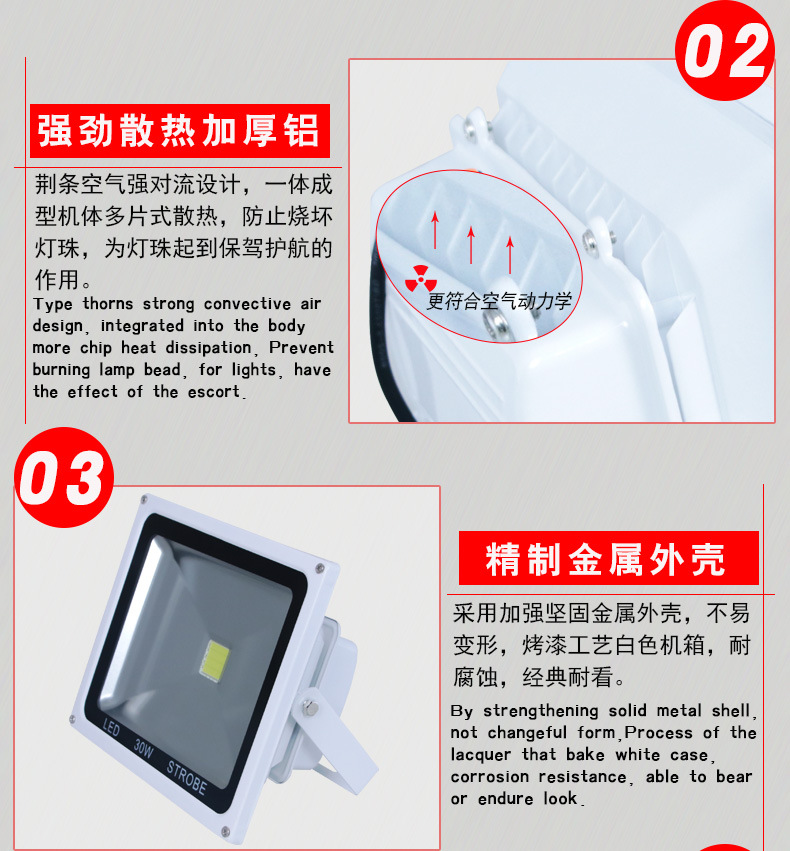 02

强劲散热加厚铝

荆条空气强对流设计，一体成型机体多片式散热，防止烧坏灯珠，为灯珠起到保驾护航的作用。

Type thorns strong convective air design, integrated into the body more chip heat dissipation, Prevent burning lamp bead, for lights, have the effect of the escort.

更符合空气动力学

03

LED 30W STROBE

精制金属外壳

采用加强坚固金属外壳，不易变形，烤漆工艺白色机箱，耐腐蚀，经典耐看。

By strengthening solid metal shell, not changeful form,Process of the lacquer that bake white case, corrosion resistance, able to bear or endure look.