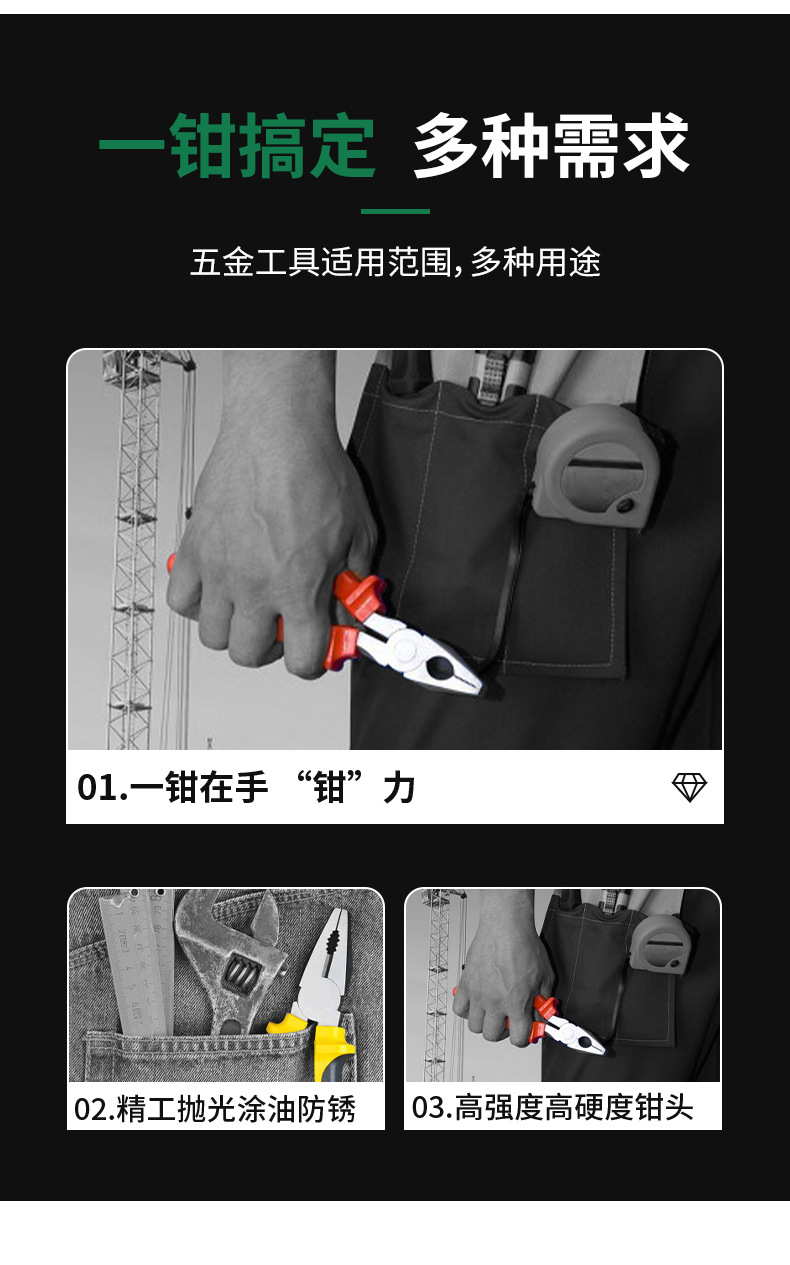 一钳搞定 多种需求

五金工具适用范围，多种用途

01.一钳在手 “钳”力

02.精工抛光涂油防锈

03.高强度高硬度钳头