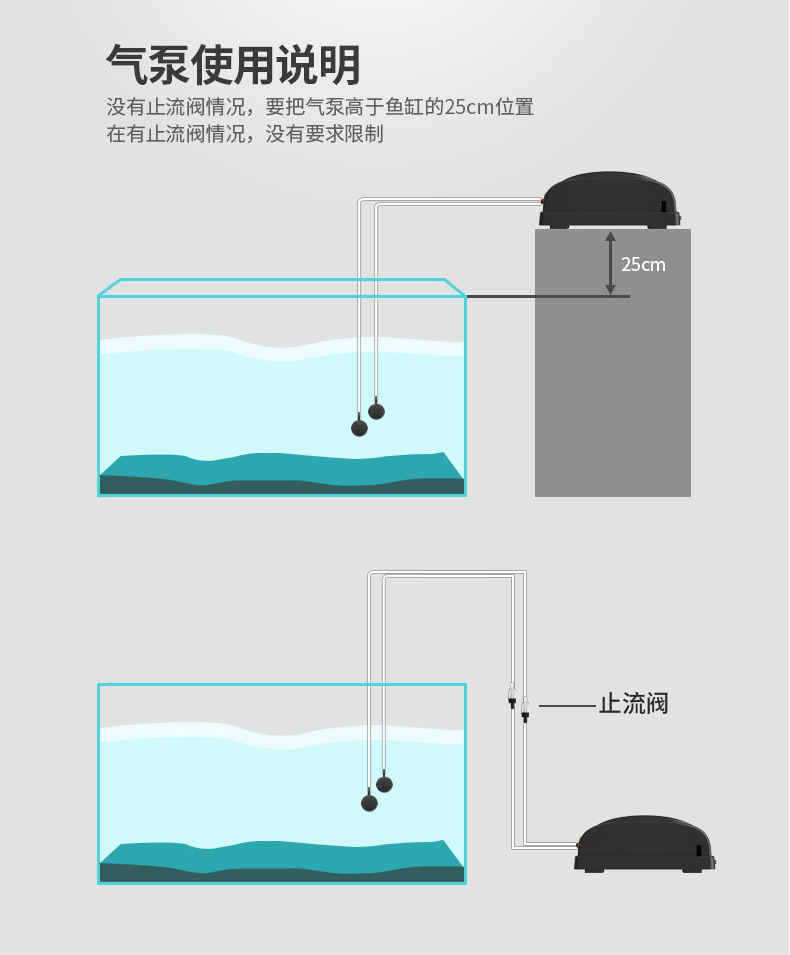 气泵使用说明

没有止流阀情况，要把气泵高于鱼缸的25cm位置
在有止流阀情况，没有要求限制

25cm

止流阀