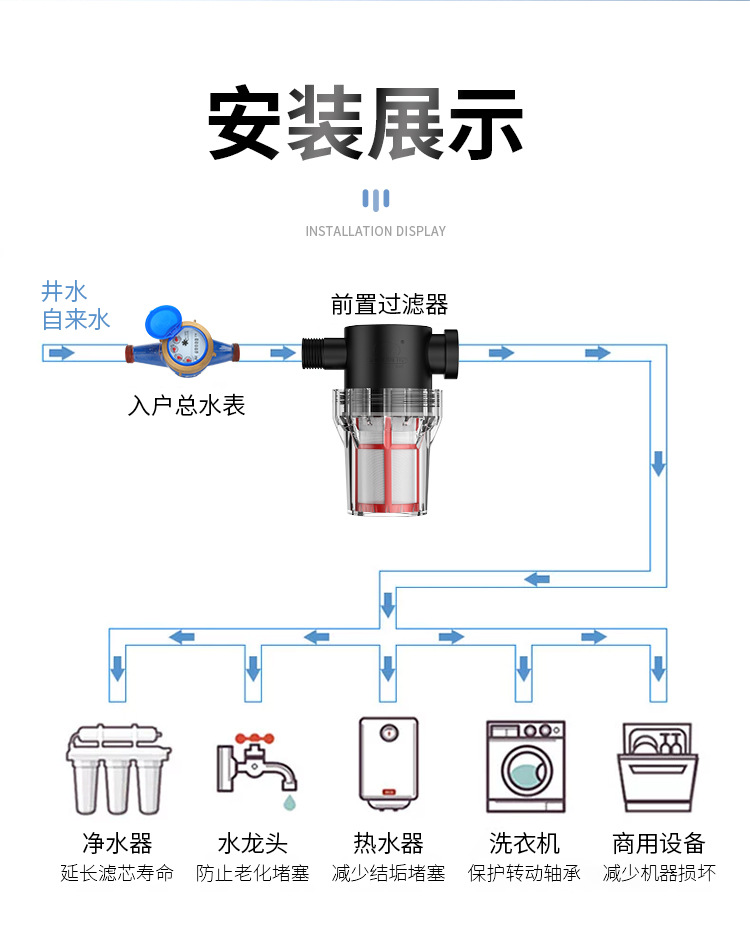 安装展示

INSTALLATION DISPLAY

井水
自来水

入户总水表

前置过滤器

净水器
延长滤芯寿命

水龙头
防止老化堵塞

热水器
减少结垢堵塞

洗衣机
保护转动轴承

商用设备
减少机器损坏