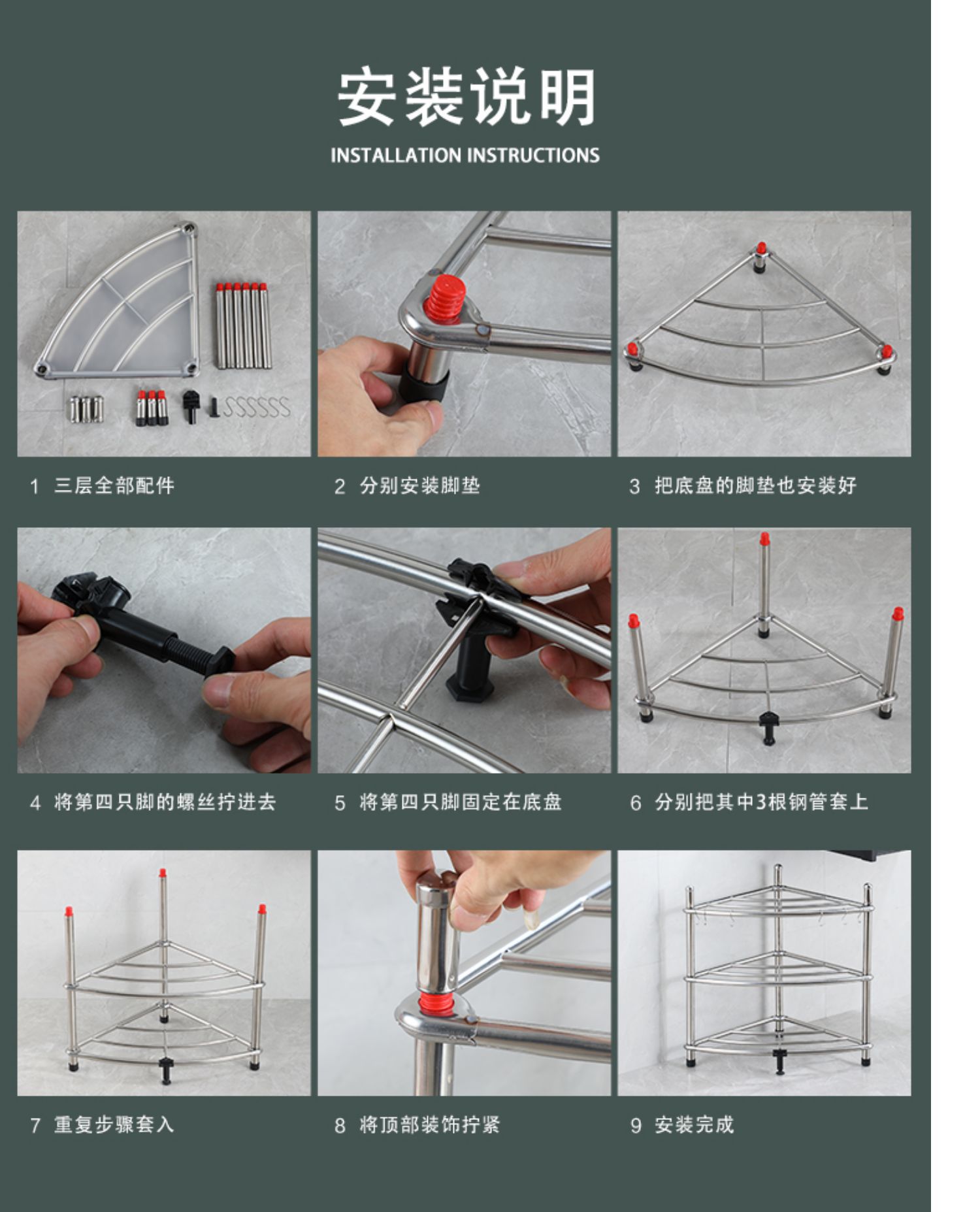 安装说明

INSTALLATION INSTRUCTIONS

1 三层全部配件

2 分别安装脚垫

3 把底盘的脚垫也安装好

4 将第四只脚的螺丝拧进去

5 将第四只脚固定在底盘

6 分别把其中3根钢管套上

7 重复步骤套入

8 将顶部装饰拧紧

9 安装完成