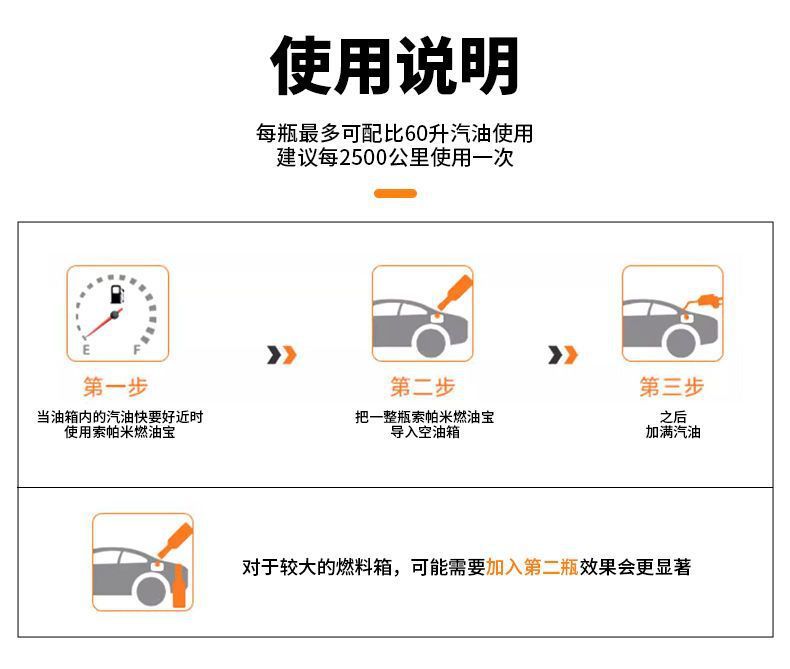 使用说明

每瓶最多可配比60升汽油使用
建议每2500公里使用一次

E F

第一步

当油箱内的汽油快要好近时
使用索帕米燃油宝

第二步

把一整瓶索帕米燃油宝
导入空油箱

第三步

之后
加满汽油

对于较大的燃料箱，可能需要加入第二瓶效果会更显著