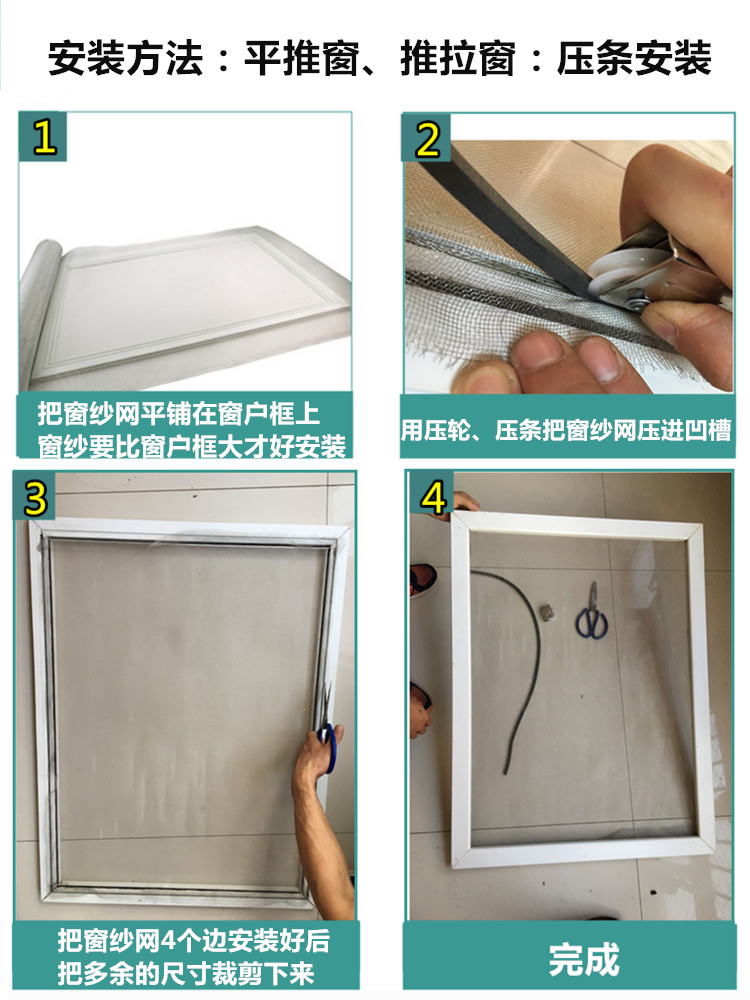 安装方法：平推窗、推拉窗：压条安装

1

把窗纱网平铺在窗户框上
窗纱要比窗户框大才好安装

2

用压轮、压条把窗纱网压进凹槽

3

把窗纱网4个边安装好后
把多余的尺寸裁剪下来

4

完成