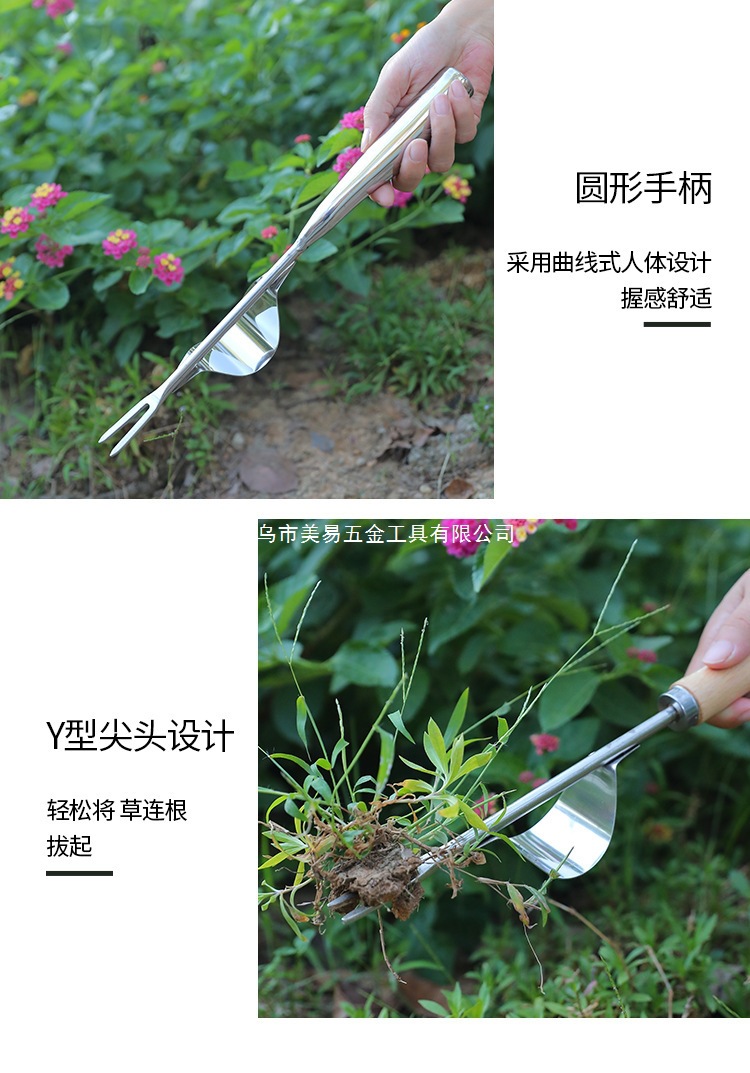 圆形手柄

采用曲线式人体设计
握感舒适

乌市美易五金工具有限公司

Y型尖头设计

轻松将 草连根
拔起