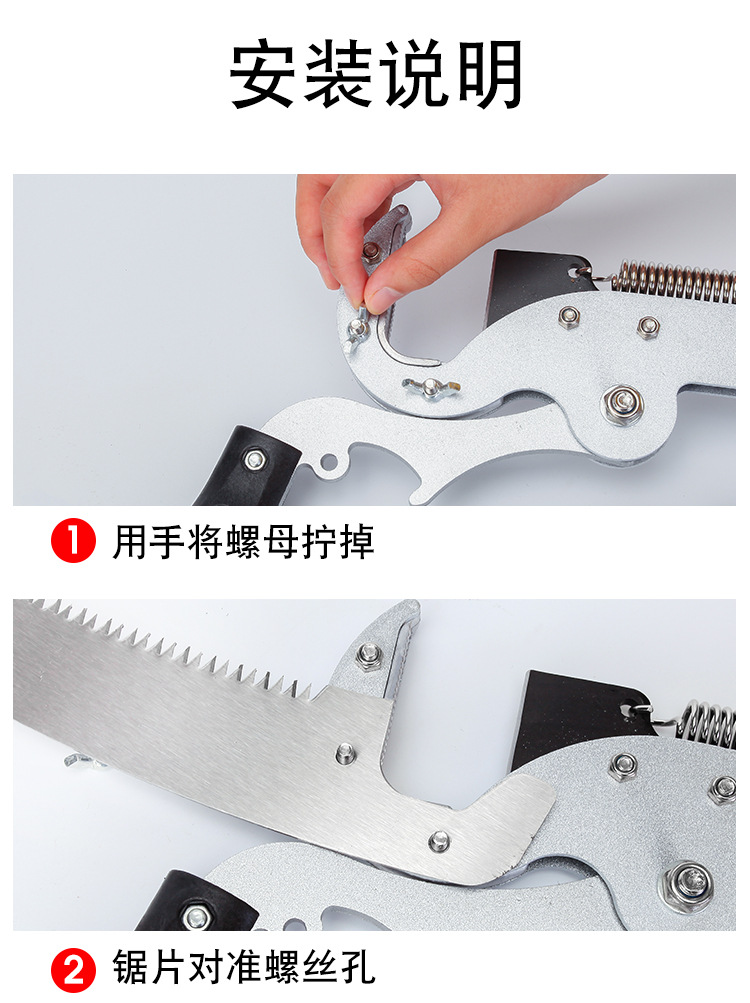 安装说明

1 用手将螺母拧掉

2 锯片对准螺丝孔