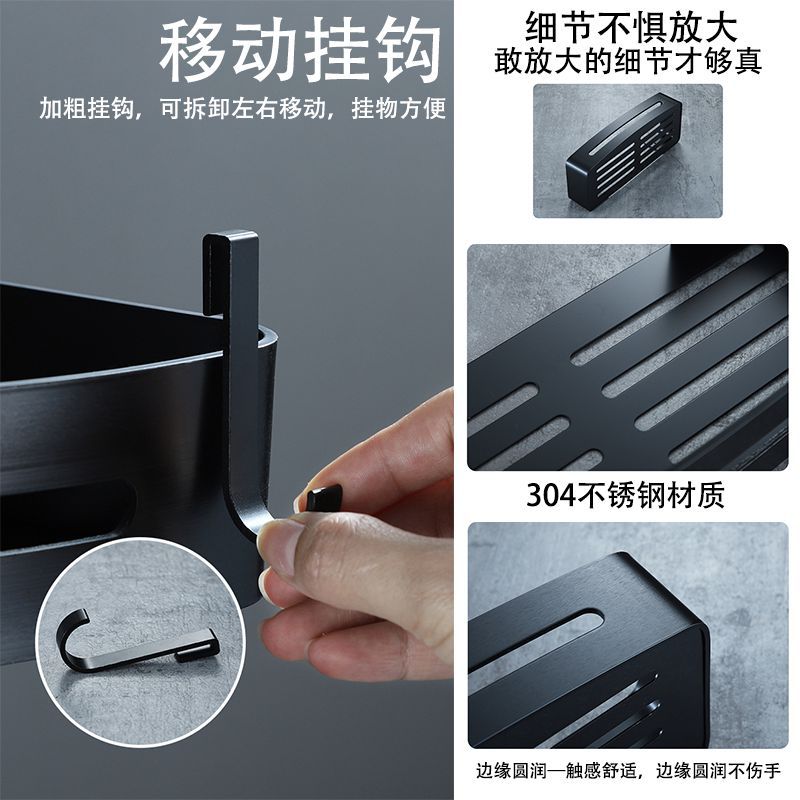 移动挂钩

加粗挂钩，可拆卸左右移动，挂物方便

细节不惧放大
敢放大的细节才够真

304不锈钢材质

边缘圆润—触感舒适，边缘圆润不伤手