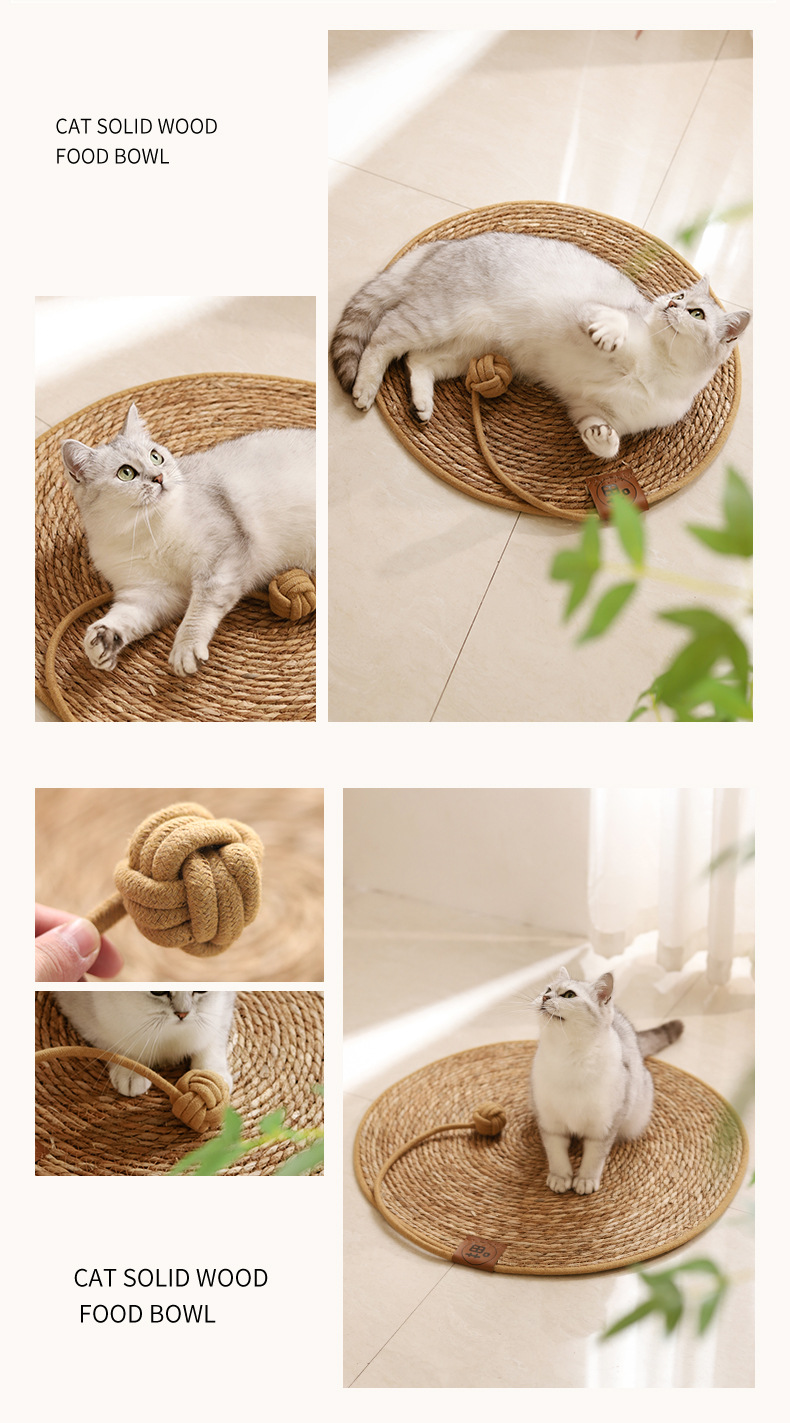 CAT SOLID WOOD
FOOD BOWL

CAT SOLID WOOD
FOOD BOWL