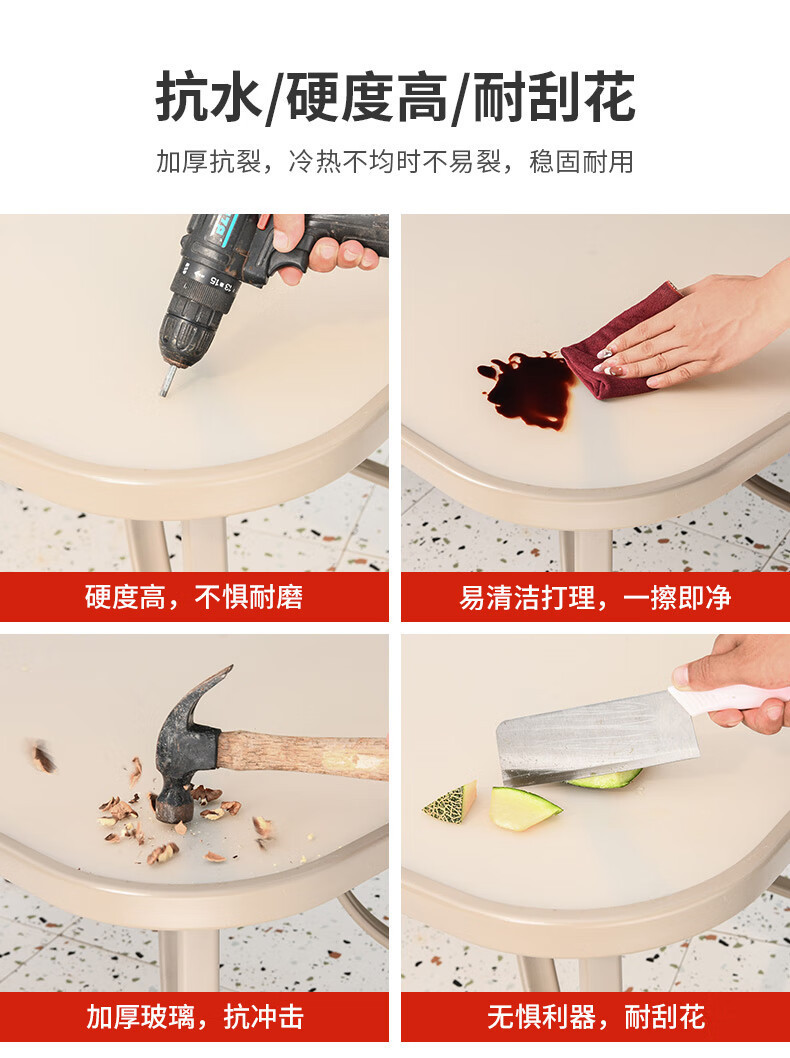 抗水/硬度高/耐刮花

加厚抗裂，冷热不均时不易裂，稳固耐用

硬度高，不惧耐磨

易清洁打理，一擦即净

加厚玻璃，抗冲击

无惧利器，耐刮花