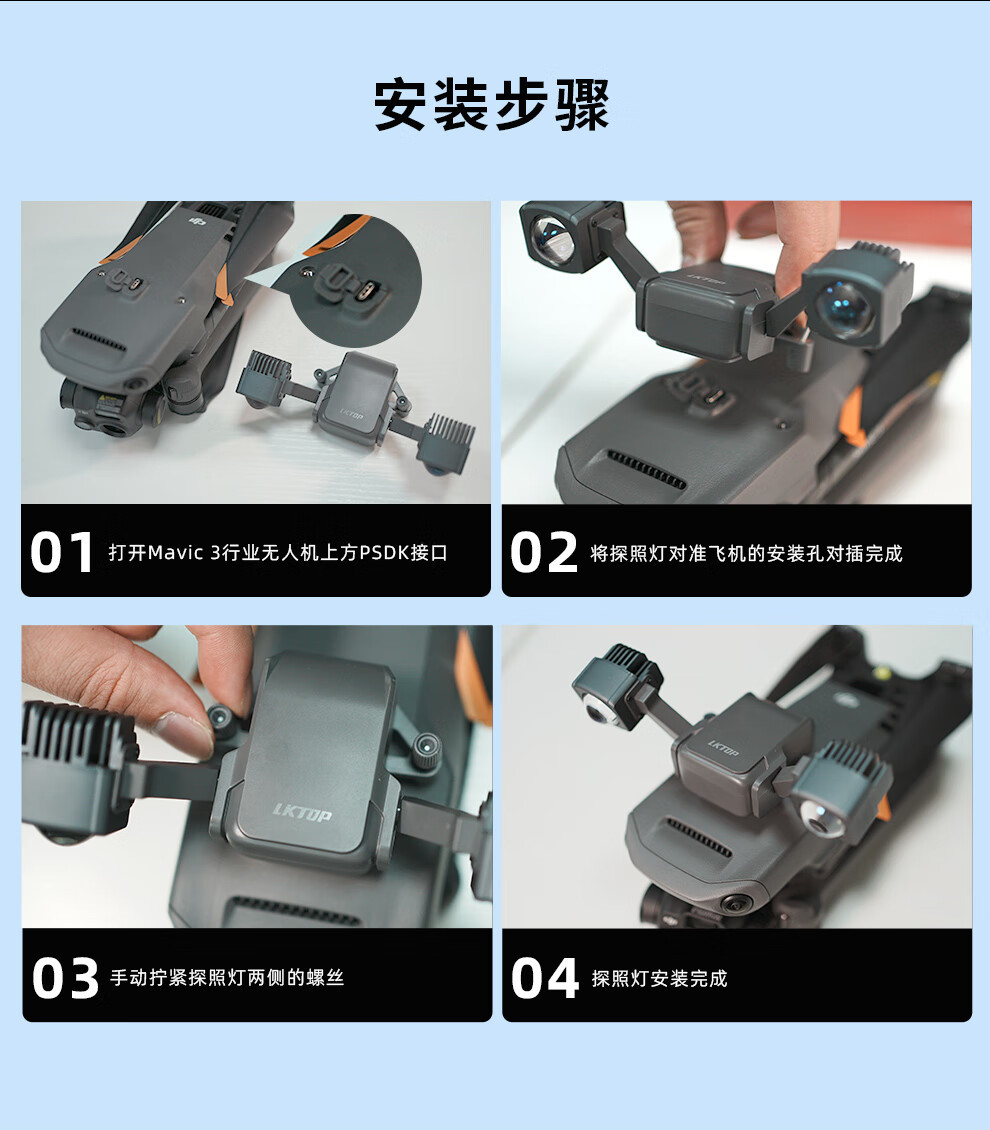 安装步骤

LKTOP

01 打开Mavic 3行业无人机上方PSDK接口

LKTOP

02 将探照灯对准飞机的安装孔对插完成

LKTOP

03 手动拧紧探照灯两侧的螺丝

LKTOP

04 探照灯安装完成