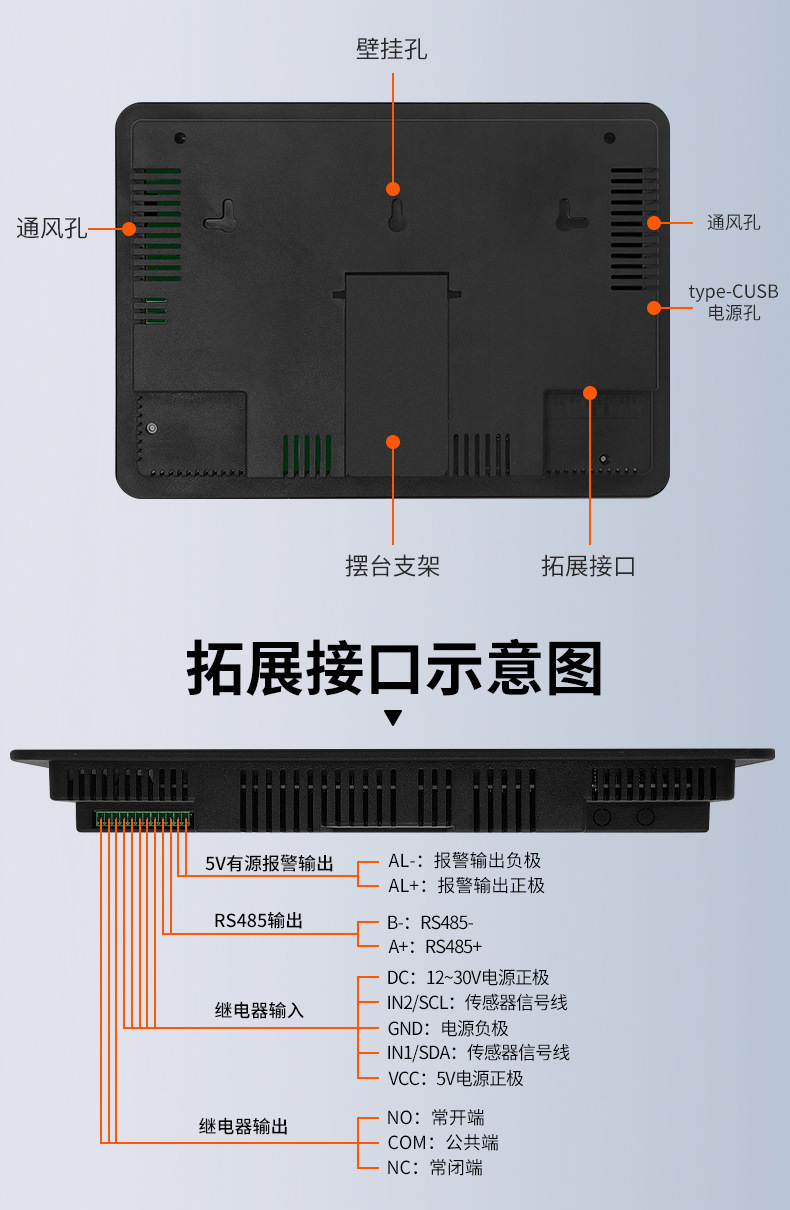 壁挂孔

通风孔

通风孔

type-CUSB
电源孔

摆台支架

拓展接口

拓展接口示意图

5V有源报警输出
AL-：报警输出负极
AL+：报警输出正极

RS485输出
B-：RS485-
A+：RS485+

继电器输入
DC：12~30V电源正极
IN2/SCL：传感器信号线
GND：电源负极
IN1/SDA：传感器信号线
VCC：5V电源正极

继电器输出
NO：常开端
COM：公共端
NC：常闭端