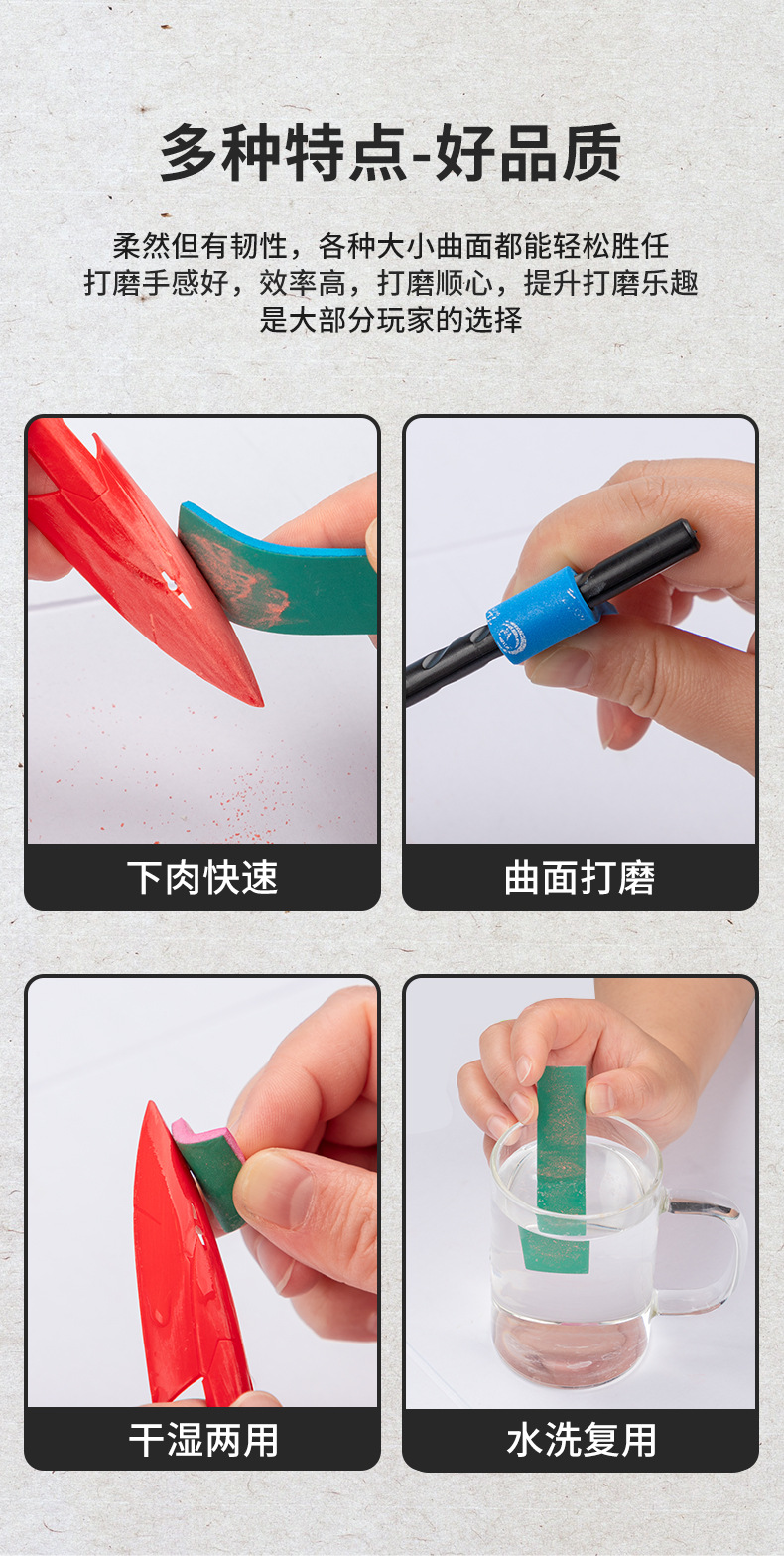 多种特点-好品质

柔然但有韧性，各种大小曲面都能轻松胜任
打磨手感好，效率高，打磨顺心，提升打磨乐趣
是大部分玩家的选择

下肉快速

曲面打磨

干湿两用

水洗复用