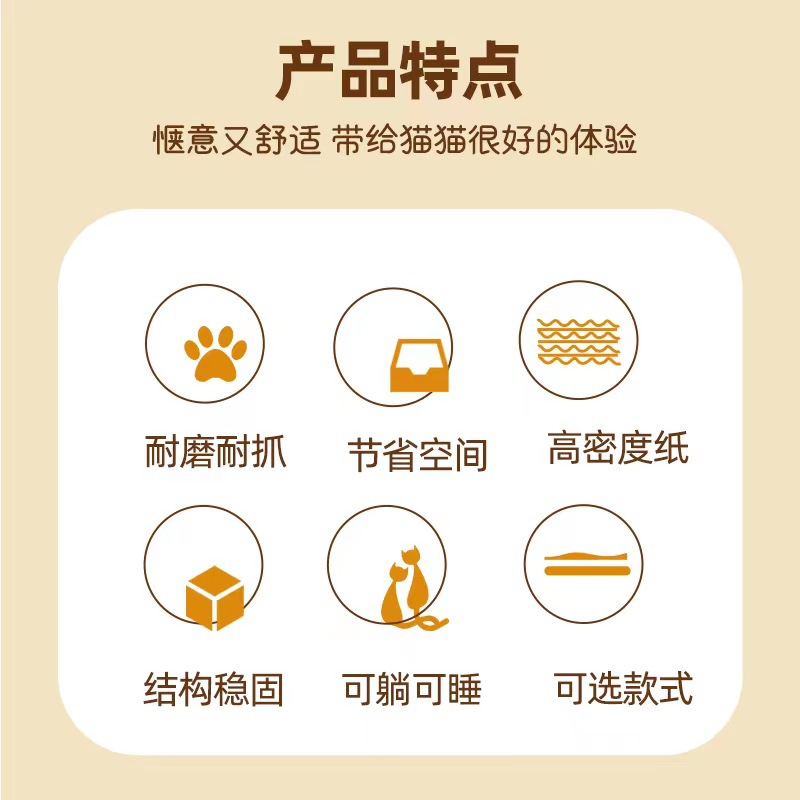 产品特点

惬意又舒适 带给猫猫很好的体验

耐磨耐抓

节省空间

高密度纸

结构稳固

可躺可睡

可选款式