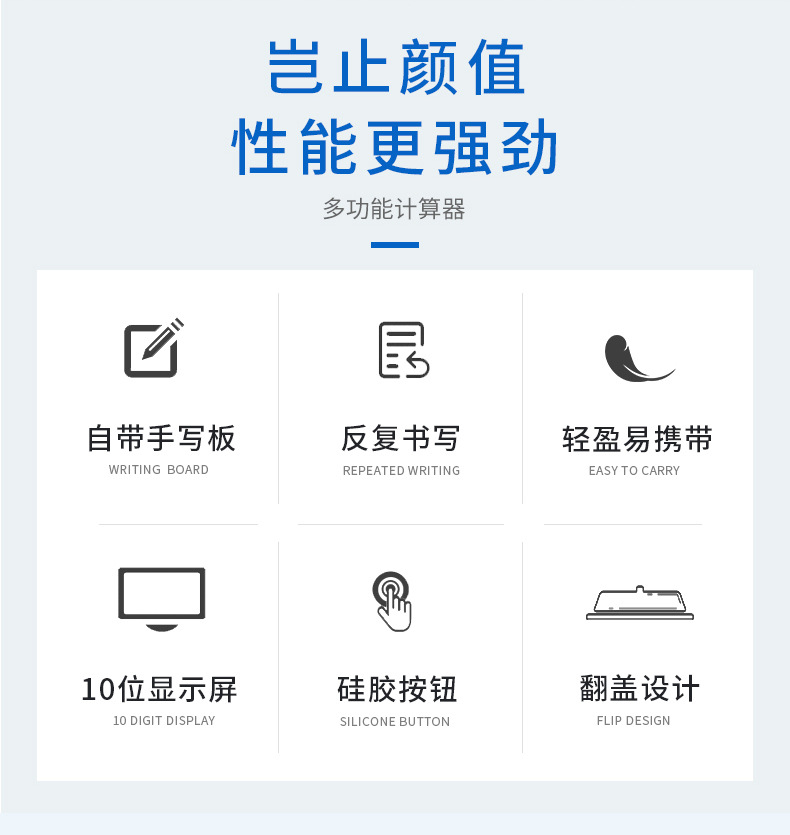 岂止颜值
性能更强劲

多功能计算器

自带手写板
WRITING BOARD

反复书写
REPEATED WRITING

轻盈易携带
EASY TO CARRY

10位显示屏
10 DIGIT DISPLAY

硅胶按钮
SILICONE BUTTON

翻盖设计
FLIP DESIGN