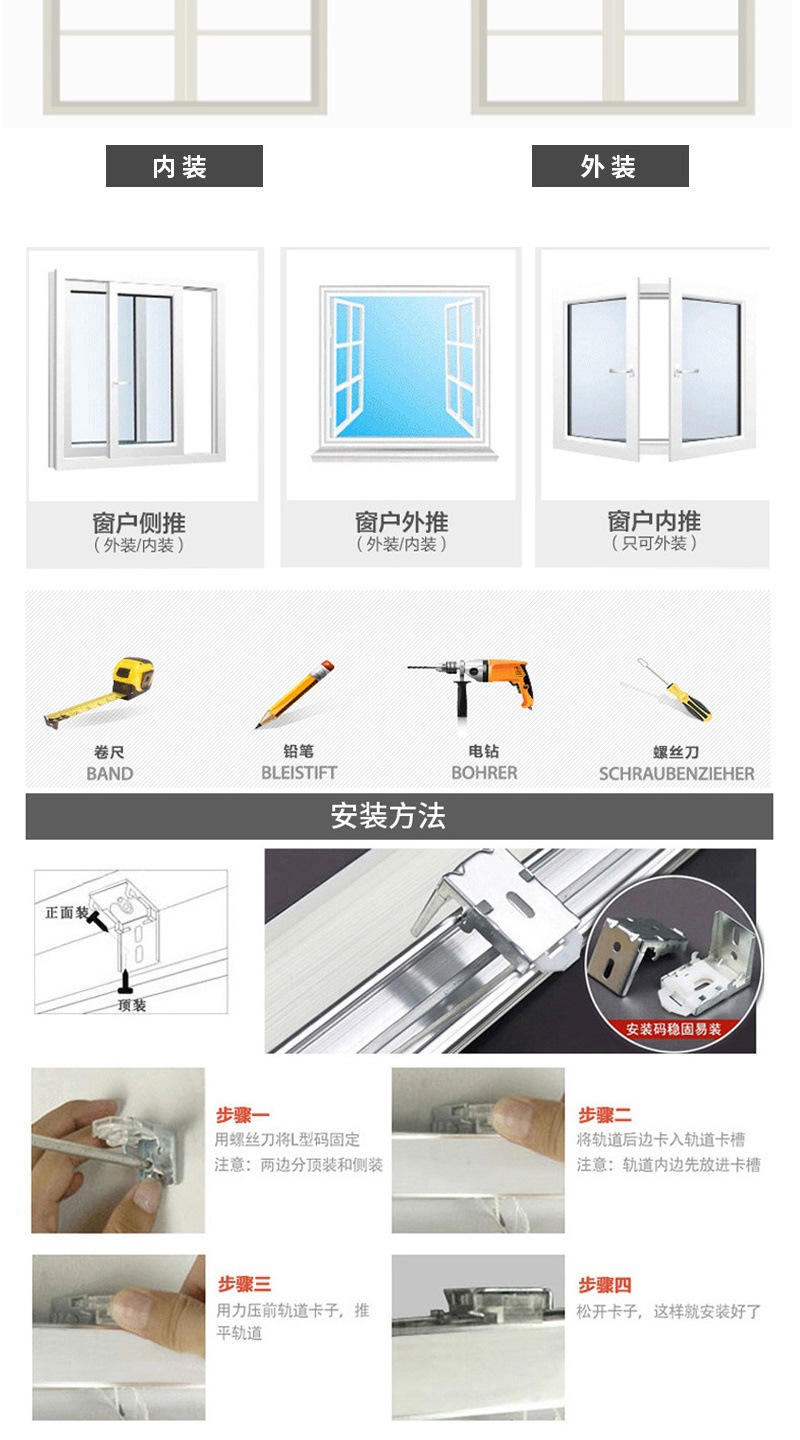 内装

外装

窗户侧推
（外装/内装）

窗户外推
（外装/内装）

窗户内推
（只可外装）

卷尺
BAND

铅笔
BLEISTIFT

电钻
BOHRER

螺丝刀
SCHRAUBENZIEHER

安装方法

正面装

顶装

安装码稳固易装

步骤一
用螺丝刀将L型码固定
注意：两边分顶装和侧装

步骤二
将轨道后边卡入轨道卡槽
注意：轨道内边先放进卡槽

步骤三
用力压前轨道卡子，推平轨道

步骤四
松开卡子，这样就安装好了