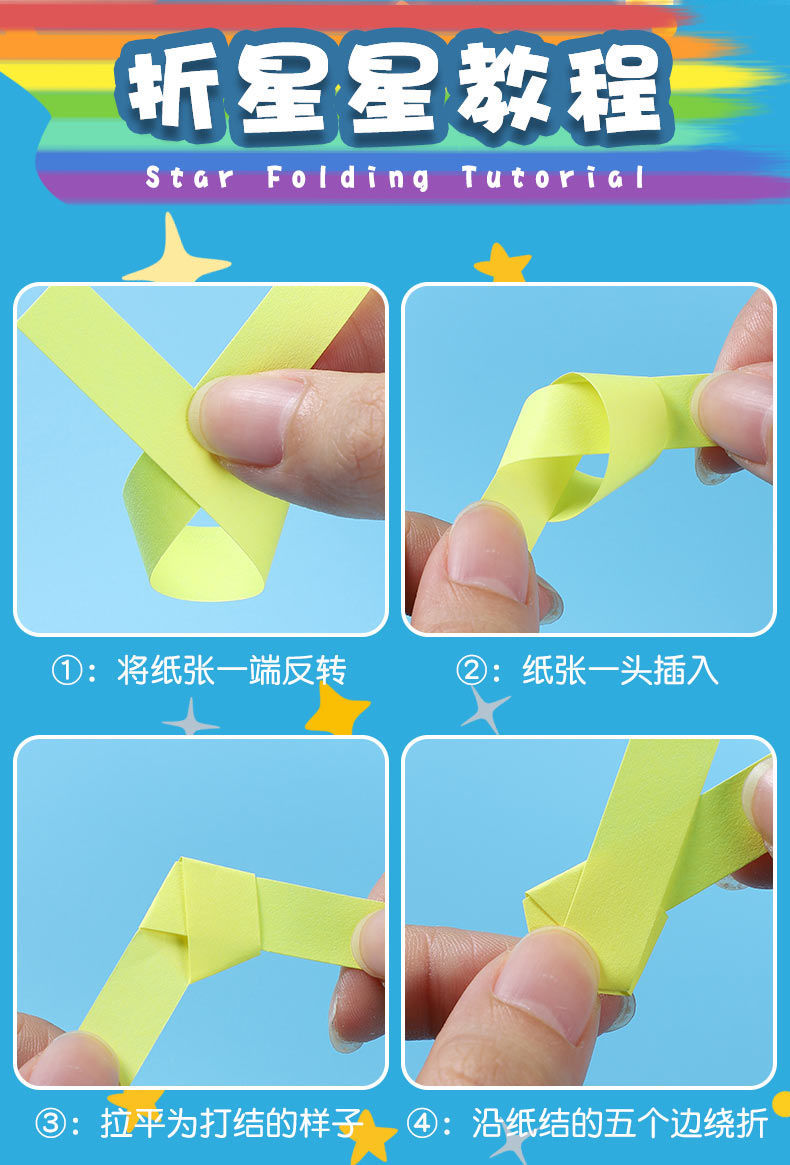 折星星教程
Star Folding Tutorial

①：将纸张一端反转

②：纸张一头插入

③：拉平为打结的样子

④：沿纸结的五个边绕折