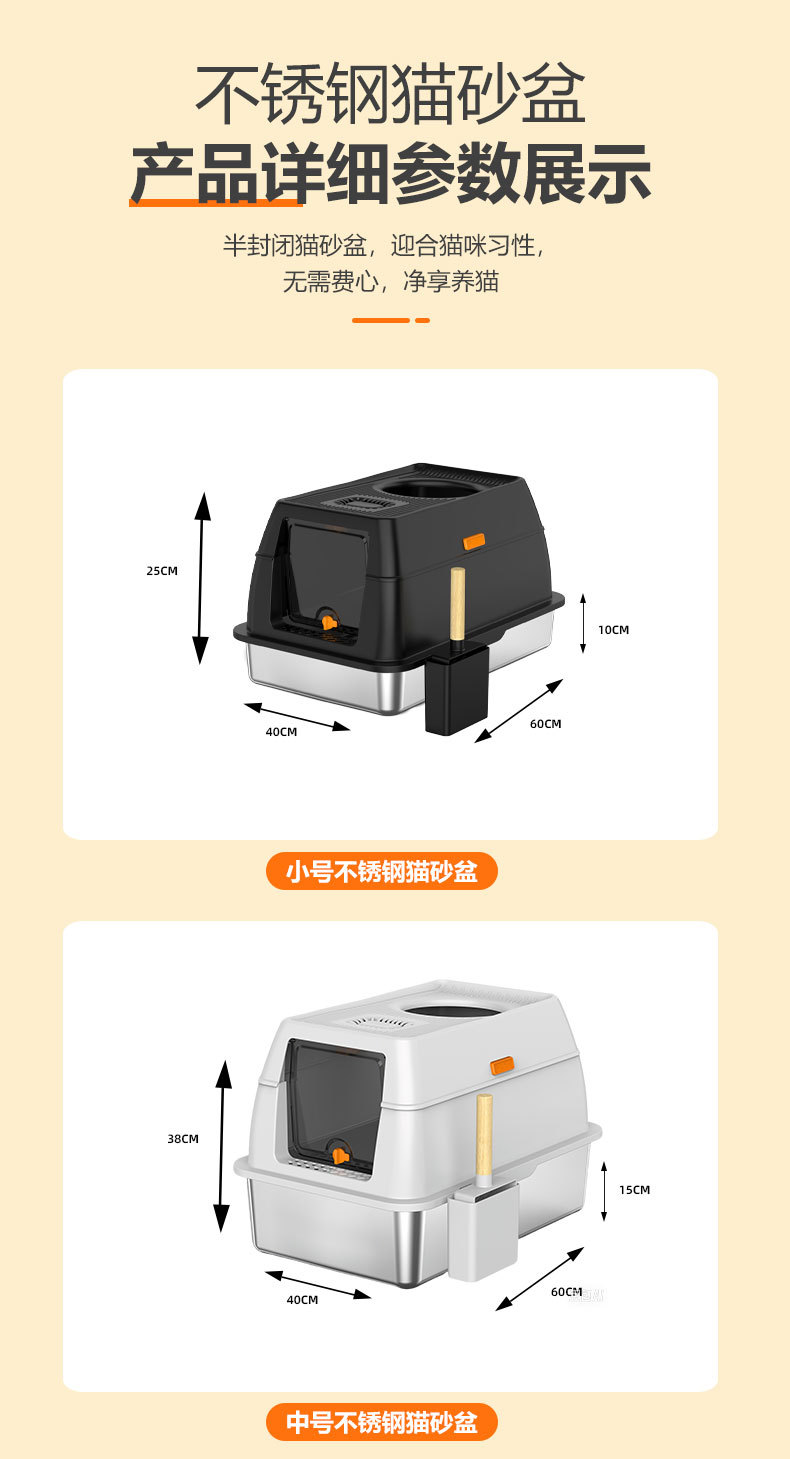 不锈钢猫砂盆
产品详细参数展示

半封闭猫砂盆，迎合猫咪习性，
无需费心，净享养猫

25CM
10CM
40CM
60CM

小号不锈钢猫砂盆

38CM
15CM
40CM
60CM

中号不锈钢猫砂盆