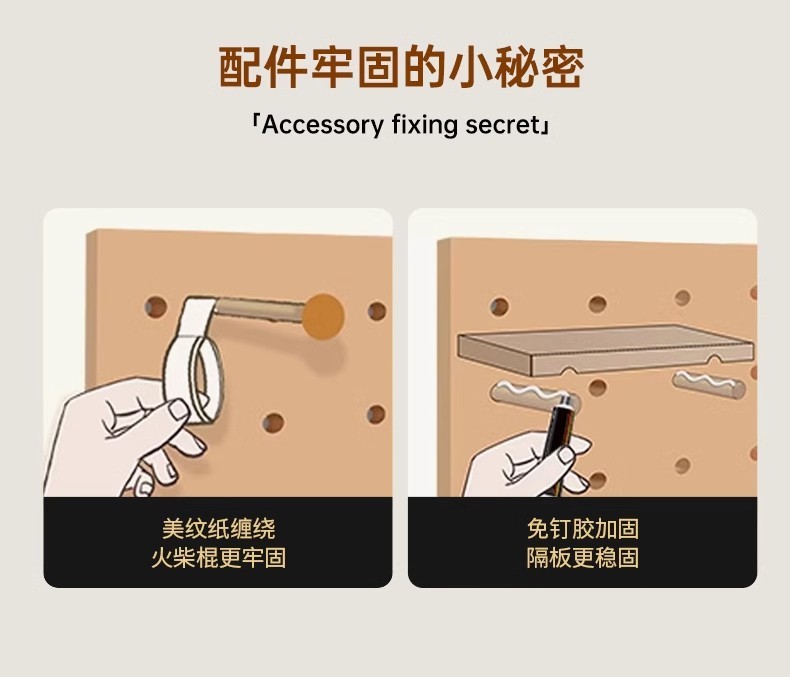 配件牢固的小秘密

「Accessory fixing secret」

美纹纸缠绕
火柴棍更牢固

免钉胶加固
隔板更稳固