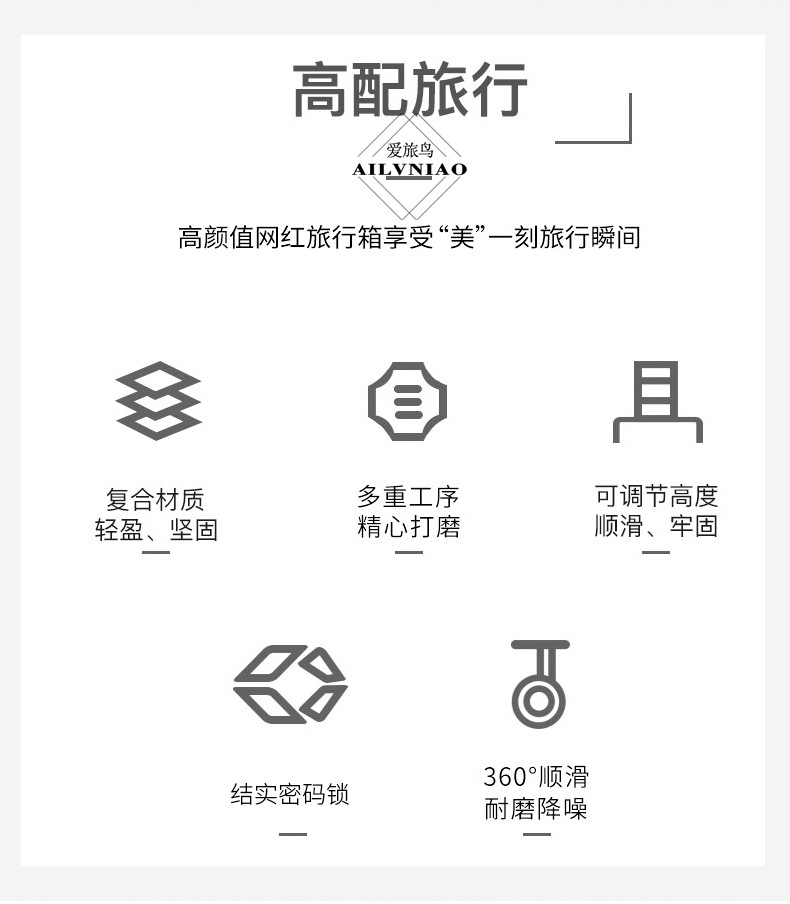 高配旅行

爱旅鸟
AILVNIAO

高颜值网红旅行箱享受“美”一刻旅行瞬间

复合材质
轻盈、坚固

多重工序
精心打磨

可调节高度
顺滑、牢固

结实密码锁

360°顺滑
耐磨降噪