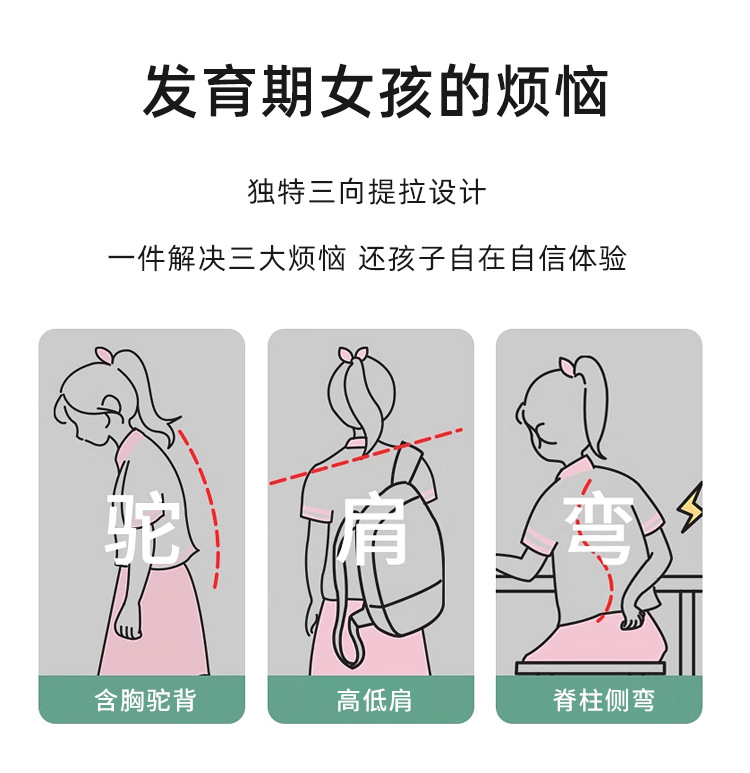 发育期女孩的烦恼

独特三向提拉设计

一件解决三大烦恼 还孩子自在自信体验

驼

含胸驼背

肩

高低肩

弯

脊柱侧弯