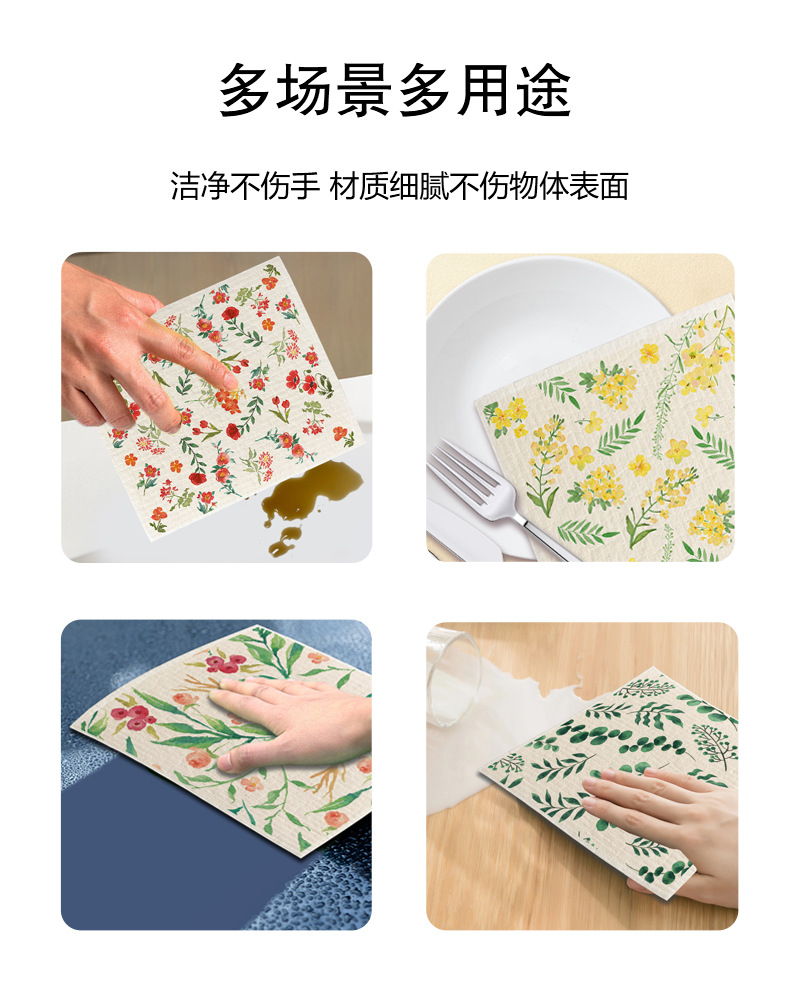 多场景多用途

洁净不伤手 材质细腻不伤物体表面