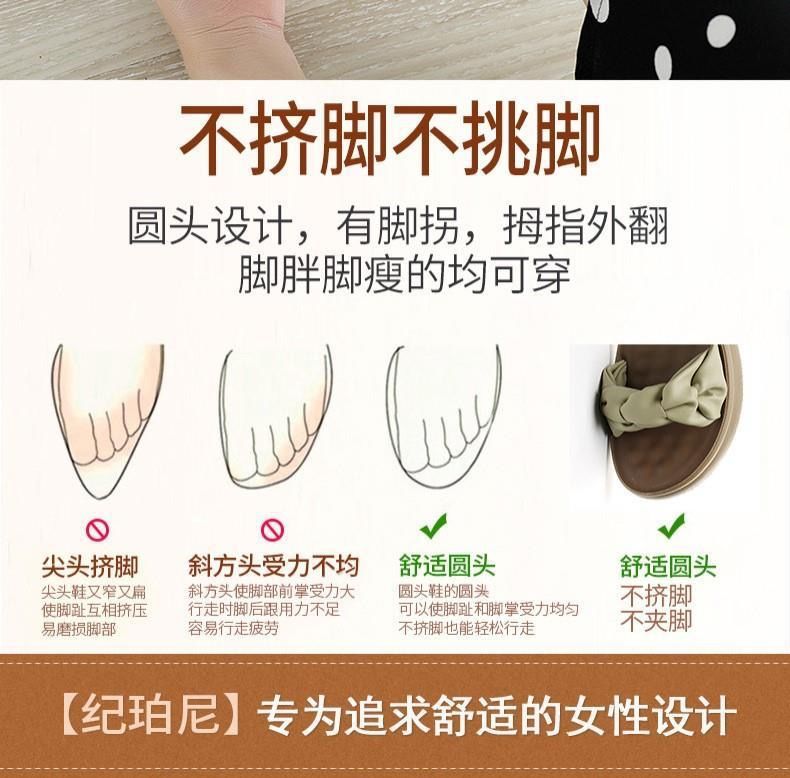 不挤脚不挑脚

圆头设计，有脚拐，拇指外翻
脚胖脚瘦的均可穿

尖头挤脚
尖头鞋又窄又扁
使脚趾互相挤压
易磨损脚部

斜方头受力不均
斜方头使脚部前掌受力大
行走时脚后跟用力不足
容易行走疲劳

舒适圆头
圆头鞋的圆头
可以使脚趾和脚掌受力均匀
不挤脚也能轻松行走

舒适圆头
不挤脚
不夹脚

【纪珀尼】专为追求舒适的女性设计