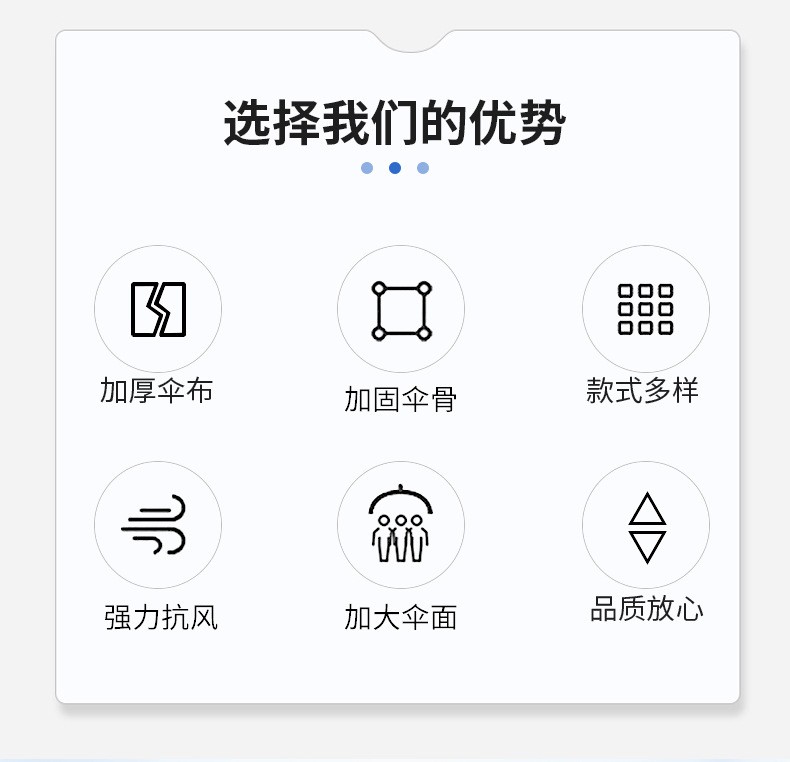 选择我们的优势

加厚伞布

加固伞骨

款式多样

强力抗风

加大伞面

品质放心