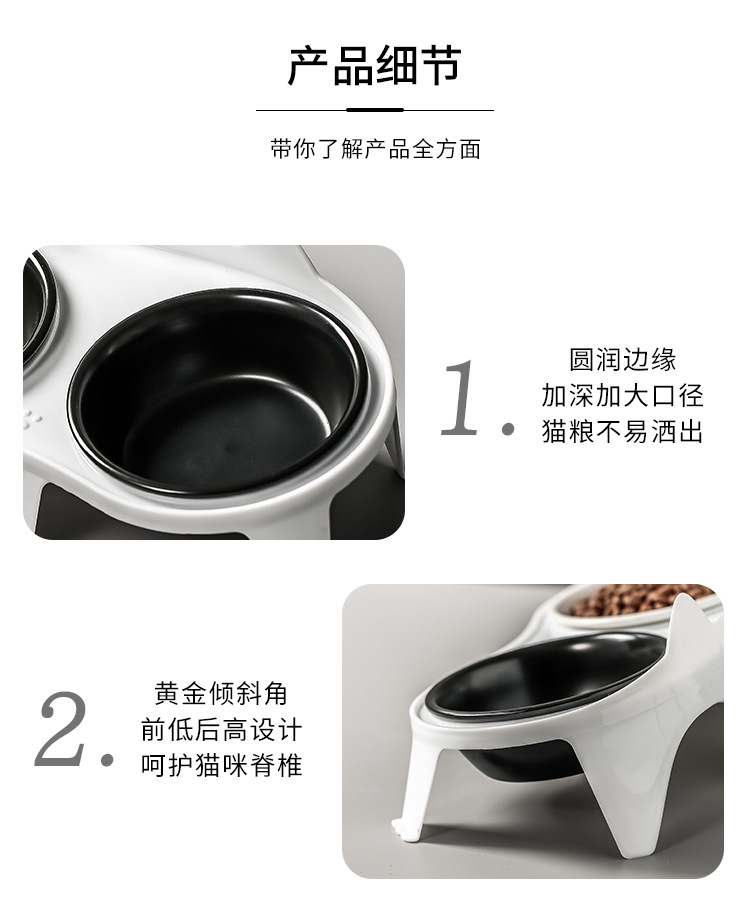 产品细节

带你了解产品全方面

1.

圆润边缘
加深加大口径
猫粮不易洒出

2.

黄金倾斜角
前低后高设计
呵护猫咪脊椎