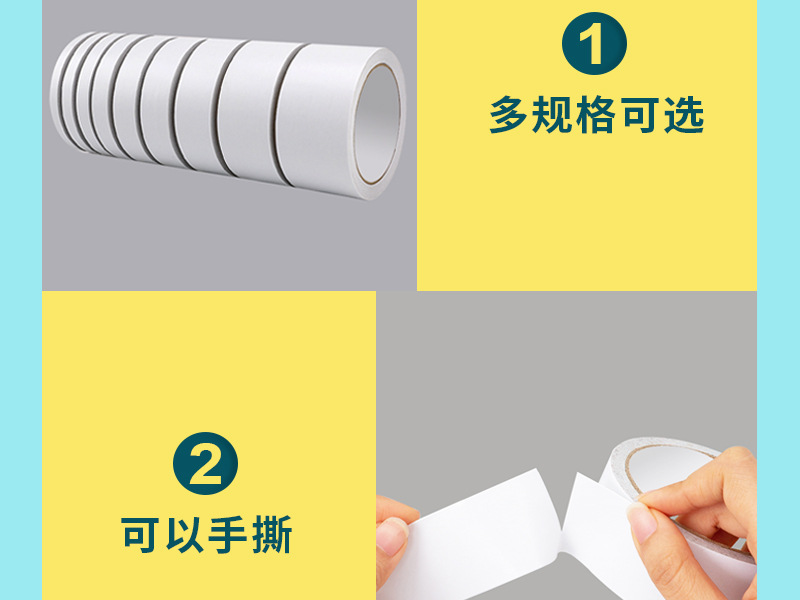 1
多规格可选

2
可以手撕