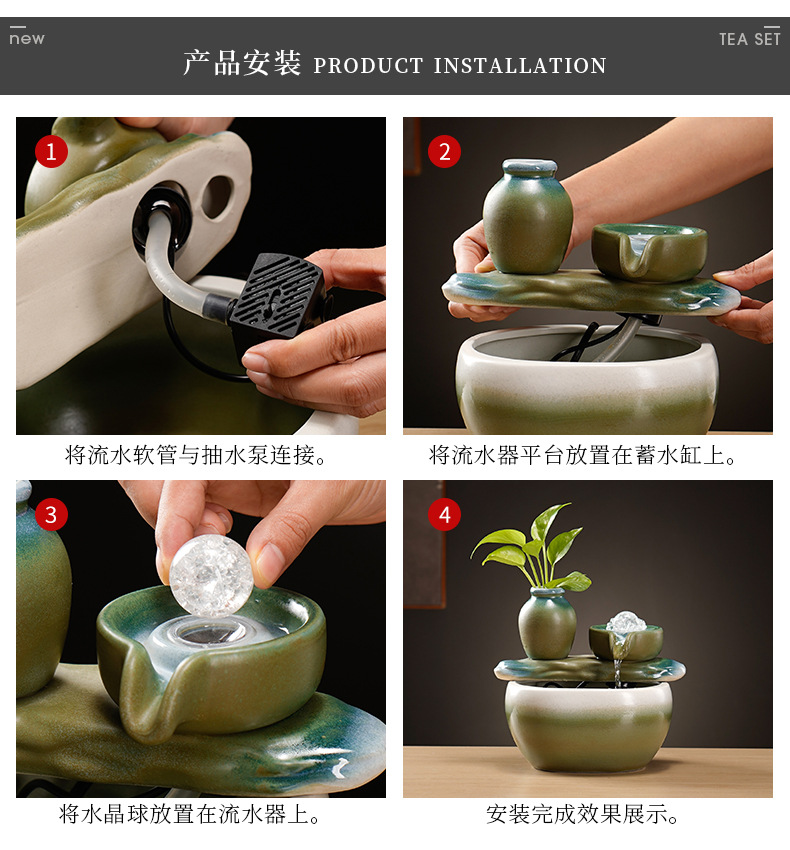 new

TEA SET

产品安装 PRODUCT INSTALLATION

1

将流水软管与抽水泵连接。

2

将流水器平台放置在蓄水缸上。

3

将水晶球放置在流水器上。

4

安装完成效果展示。