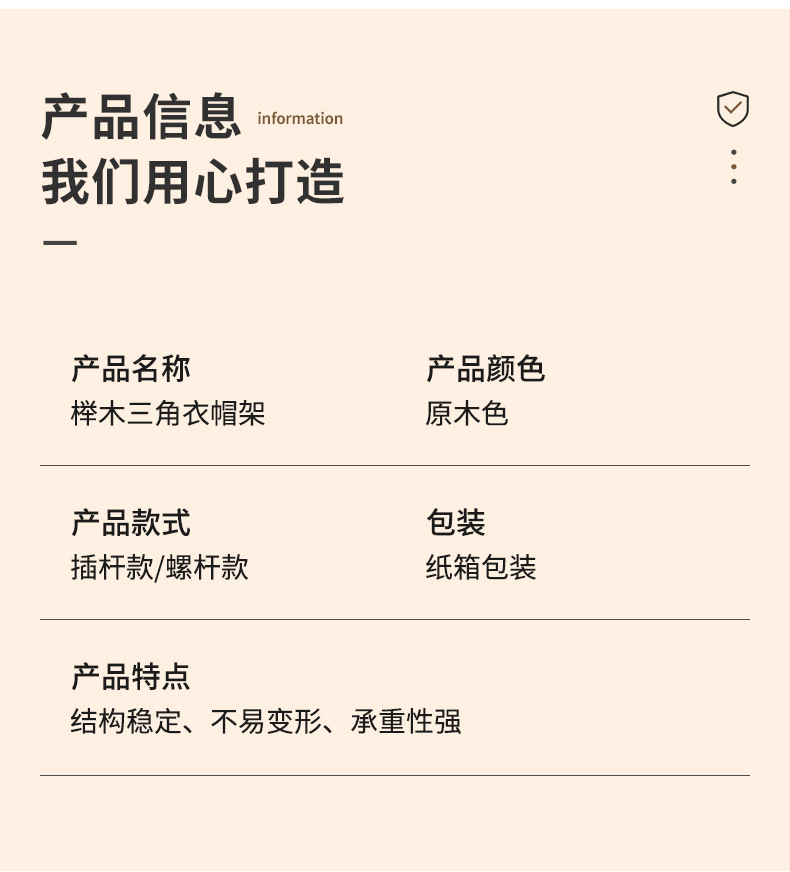 产品信息 information
我们用心打造

产品名称
榉木三角衣帽架

产品颜色
原木色

产品款式
插杆款/螺杆款

包装
纸箱包装

产品特点
结构稳定、不易变形、承重性强