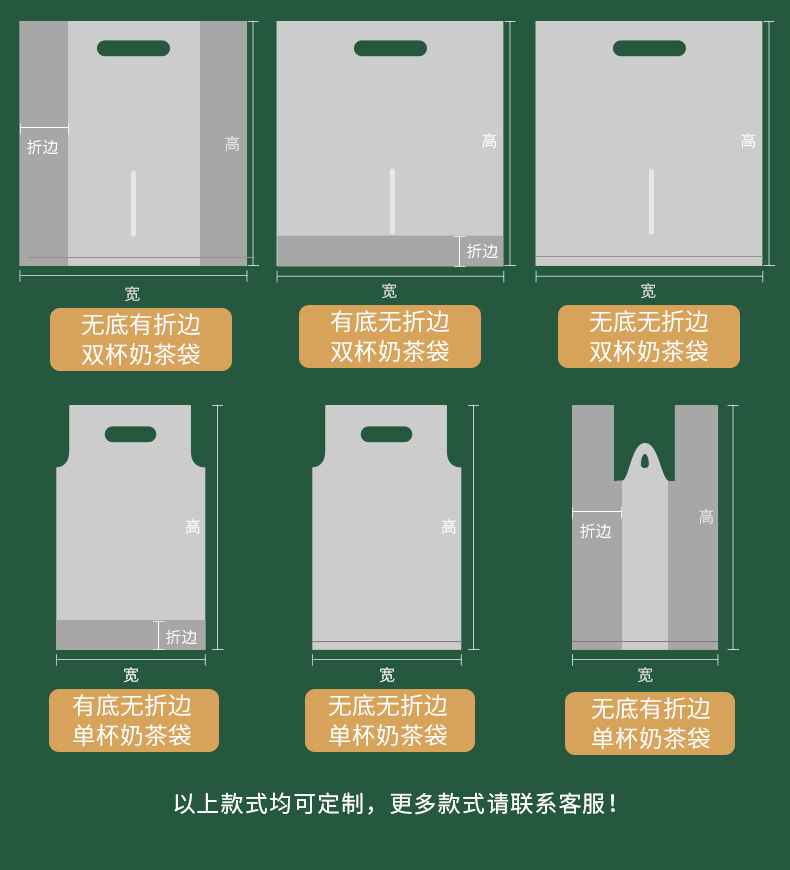 折边
高
宽
无底有折边
双杯奶茶袋

高
折边
宽
有底无折边
双杯奶茶袋

高
宽
无底无折边
双杯奶茶袋

高
折边
宽
有底无折边
单杯奶茶袋

高
宽
无底无折边
单杯奶茶袋

折边
高
宽
无底有折边
单杯奶茶袋

以上款式均可定制，更多款式请联系客服！