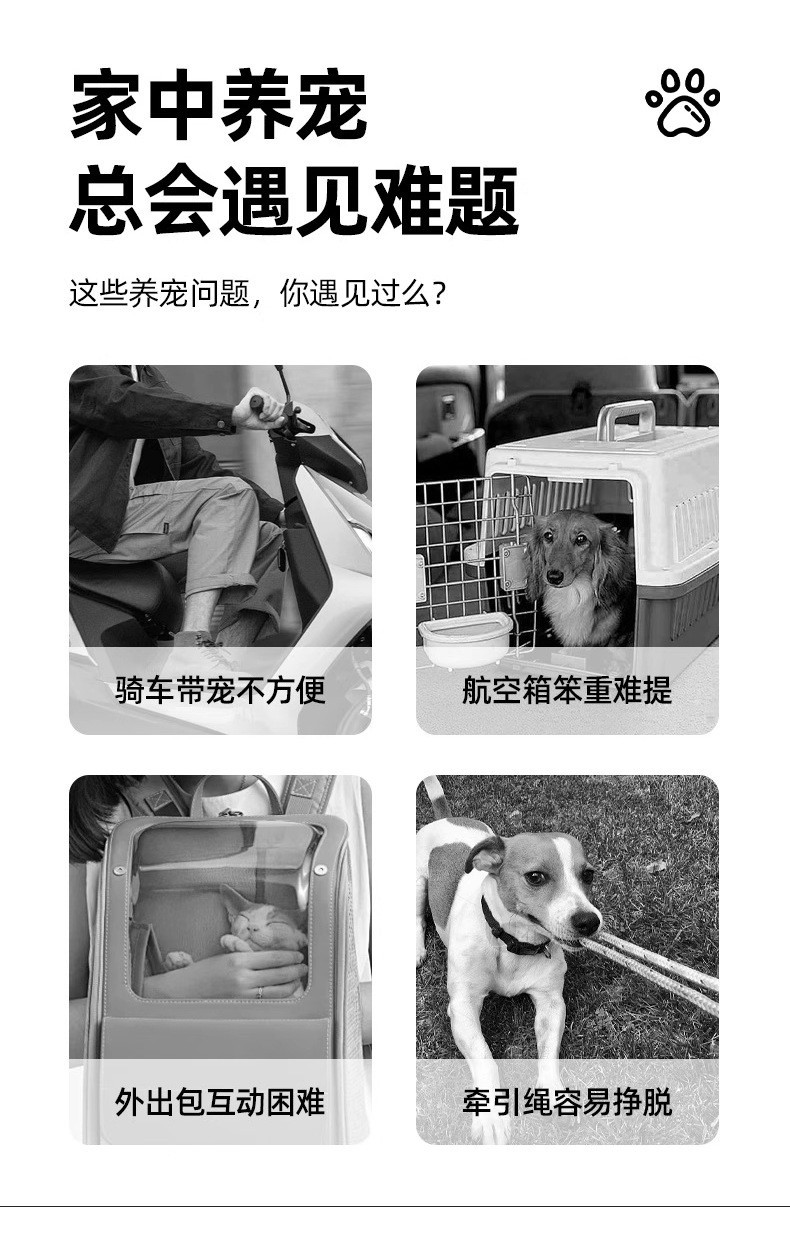 家中养宠
总会遇见难题

这些养宠问题，你遇见过么？

骑车带宠不方便

航空箱笨重难提

外出包互动困难

牵引绳容易挣脱