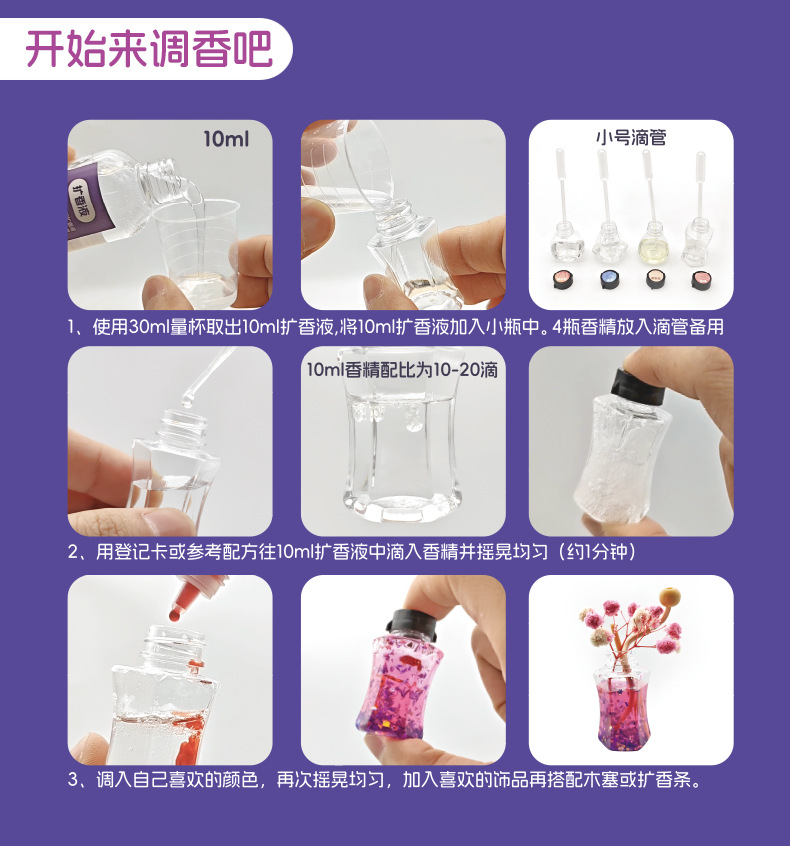 开始来调香吧

10ml

扩香液

小号滴管

1、使用30ml量杯取出10ml扩香液,将10ml扩香液加入小瓶中。4瓶香精放入滴管备用

10ml香精配比为10-20滴

2、用登记卡或参考配方往10ml扩香液中滴入香精并摇晃均匀（约1分钟）

3、调入自己喜欢的颜色，再次摇晃均匀，加入喜欢的饰品再搭配木塞或扩香条。