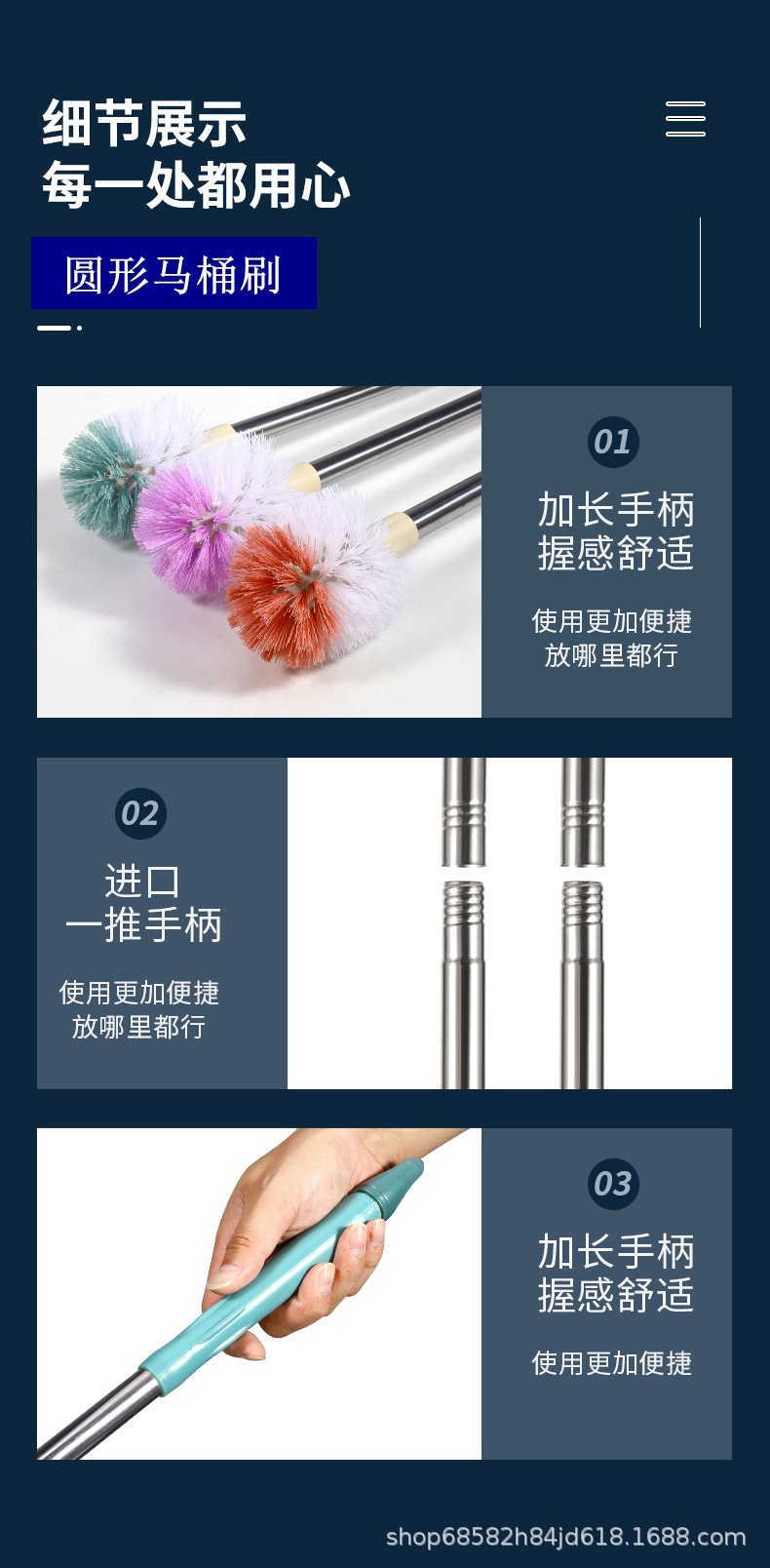 细节展示
每一处都用心

圆形马桶刷

01

加长手柄
握感舒适

使用更加便捷
放哪里都行

02

进口
一推手柄

使用更加便捷
放哪里都行

03

加长手柄
握感舒适

使用更加便捷

shop68582h84jd618.1688.com