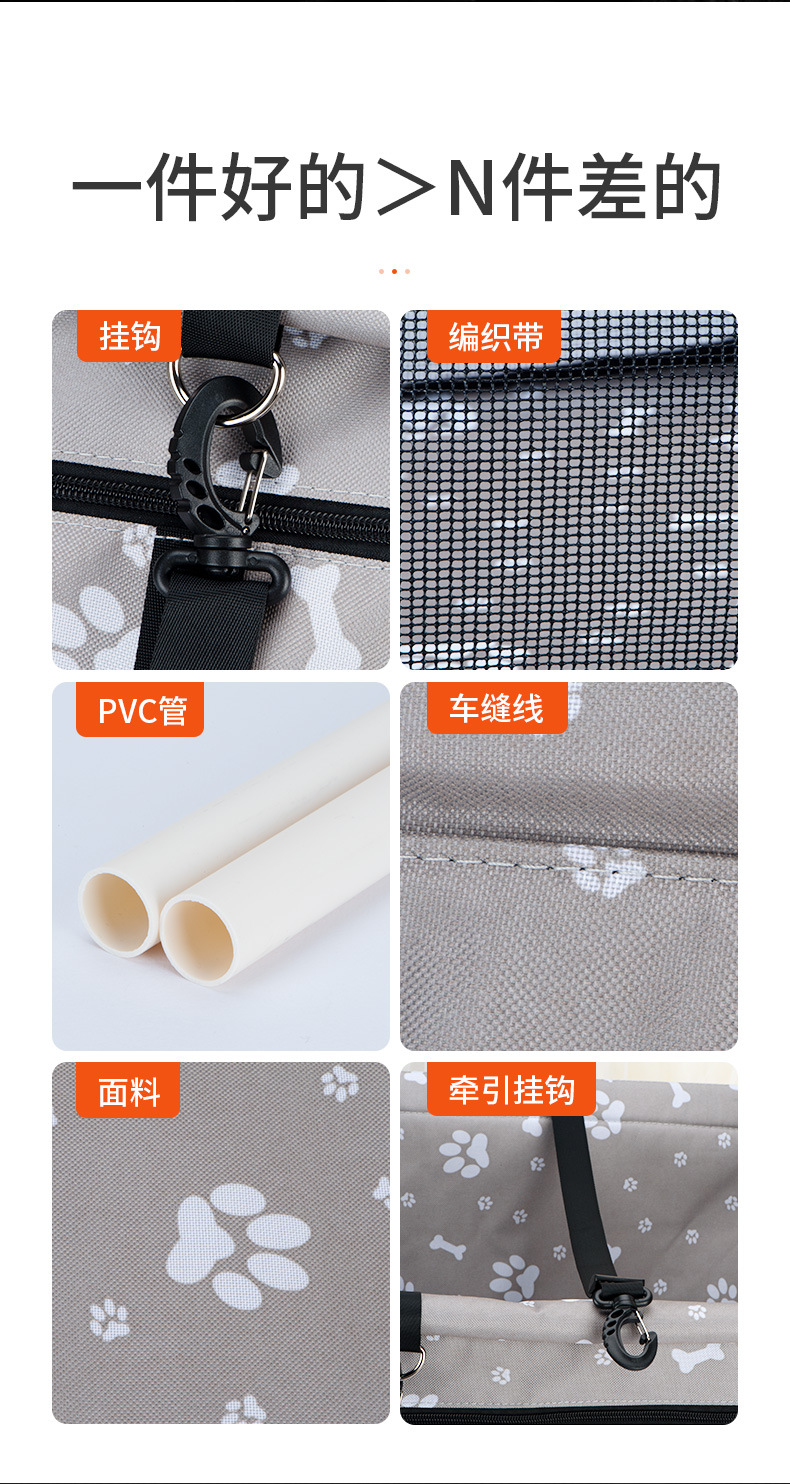 一件好的＞N件差的

挂钩

编织带

PVC管

车缝线

面料

牵引挂钩