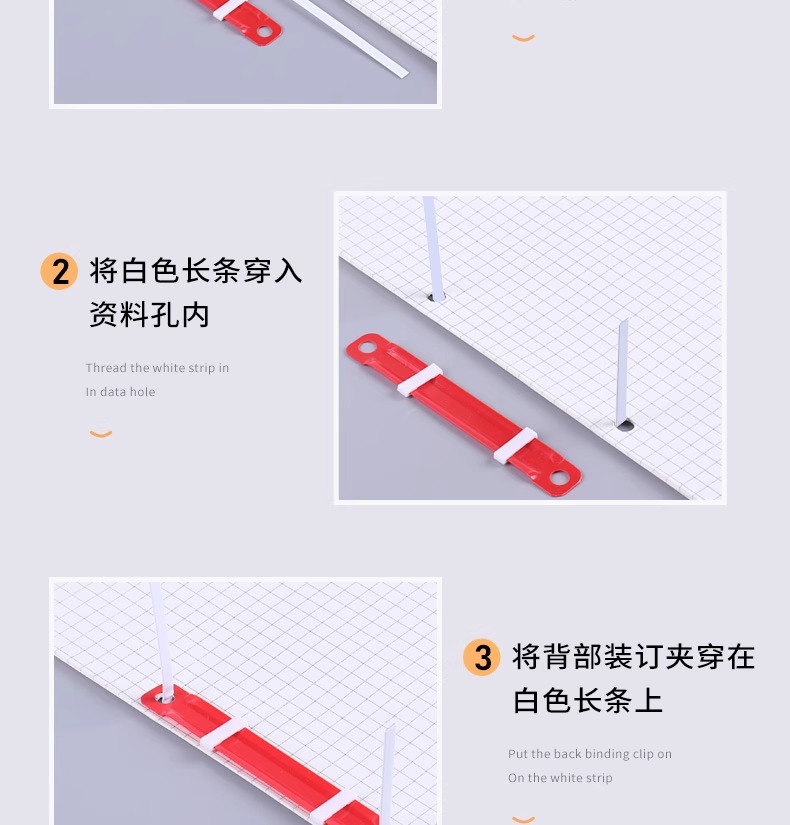 2 将白色长条穿入资料孔内

Thread the white strip in
In data hole

3 将背部装订夹穿在白色长条上

Put the back binding clip on
On the white strip