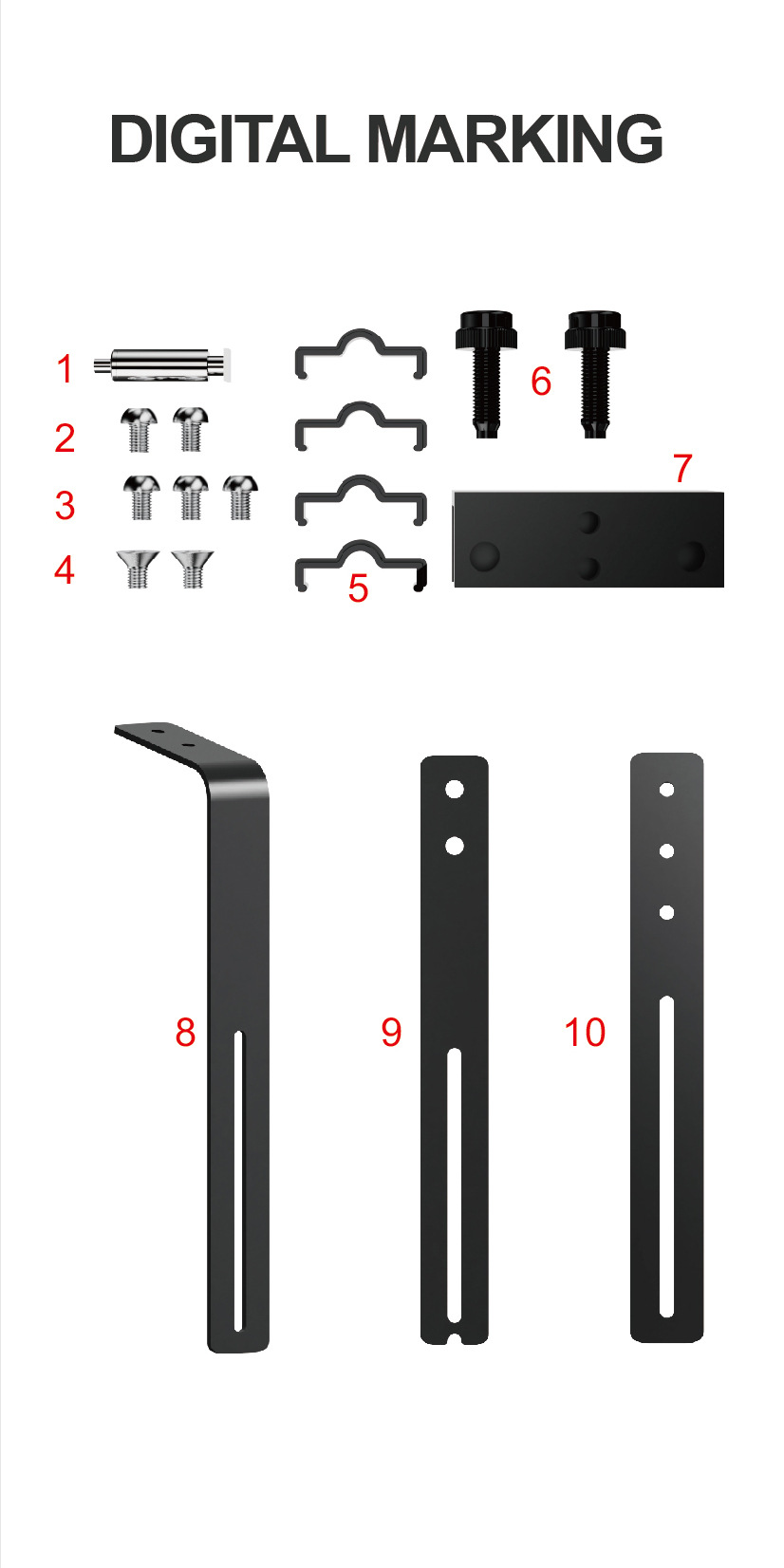 DIGITAL MARKING

1
2
3
4
5
6
7

8
9
10