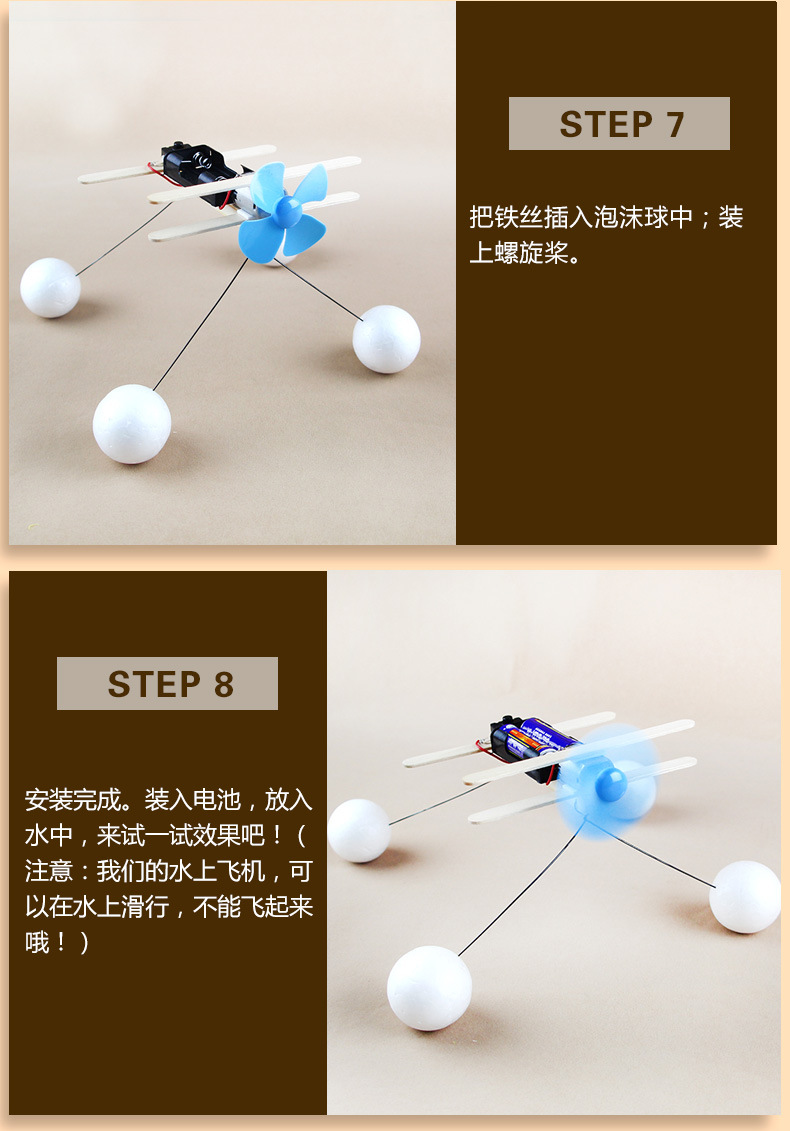 STEP 7

把铁丝插入泡沫球中；装上螺旋桨。

STEP 8

安装完成。装入电池，放入水中，来试一试效果吧！（注意：我们的水上飞机，可以在水上滑行，不能飞起来哦！）