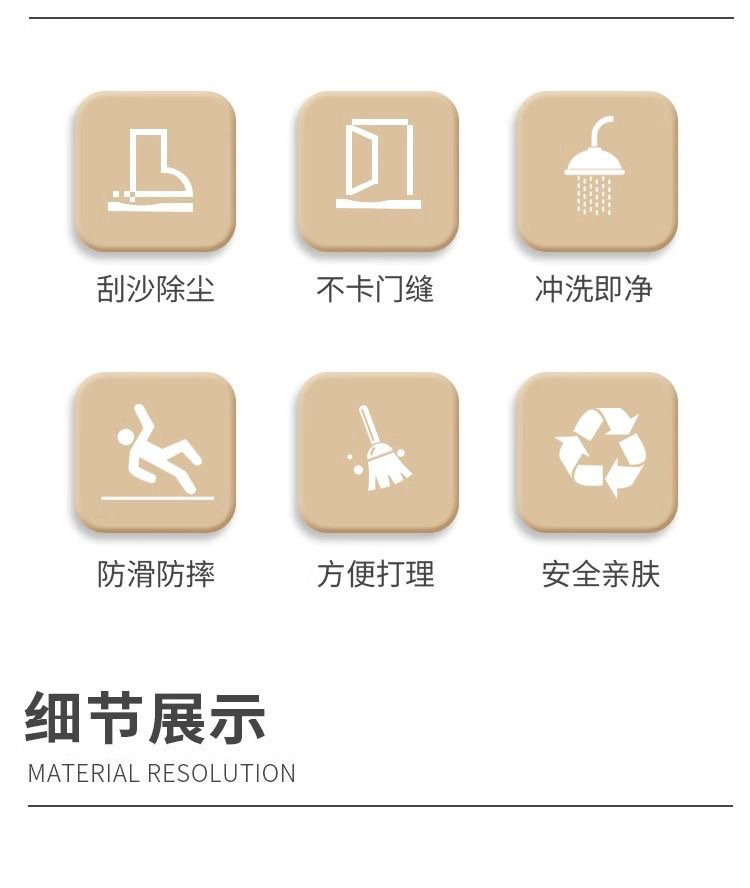 刮沙除尘

不卡门缝

冲洗即净

防滑防摔

方便打理

安全亲肤

细节展示

MATERIAL RESOLUTION